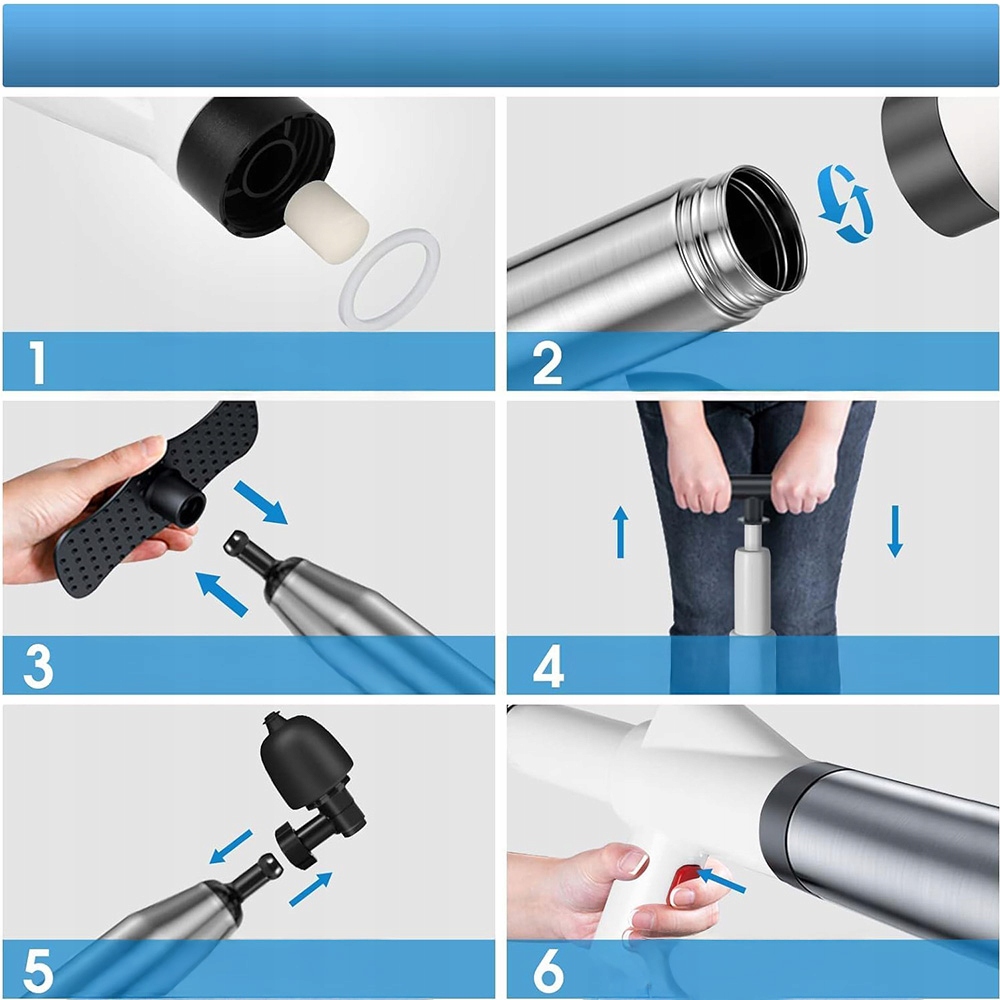 1

2

3

4

5

6