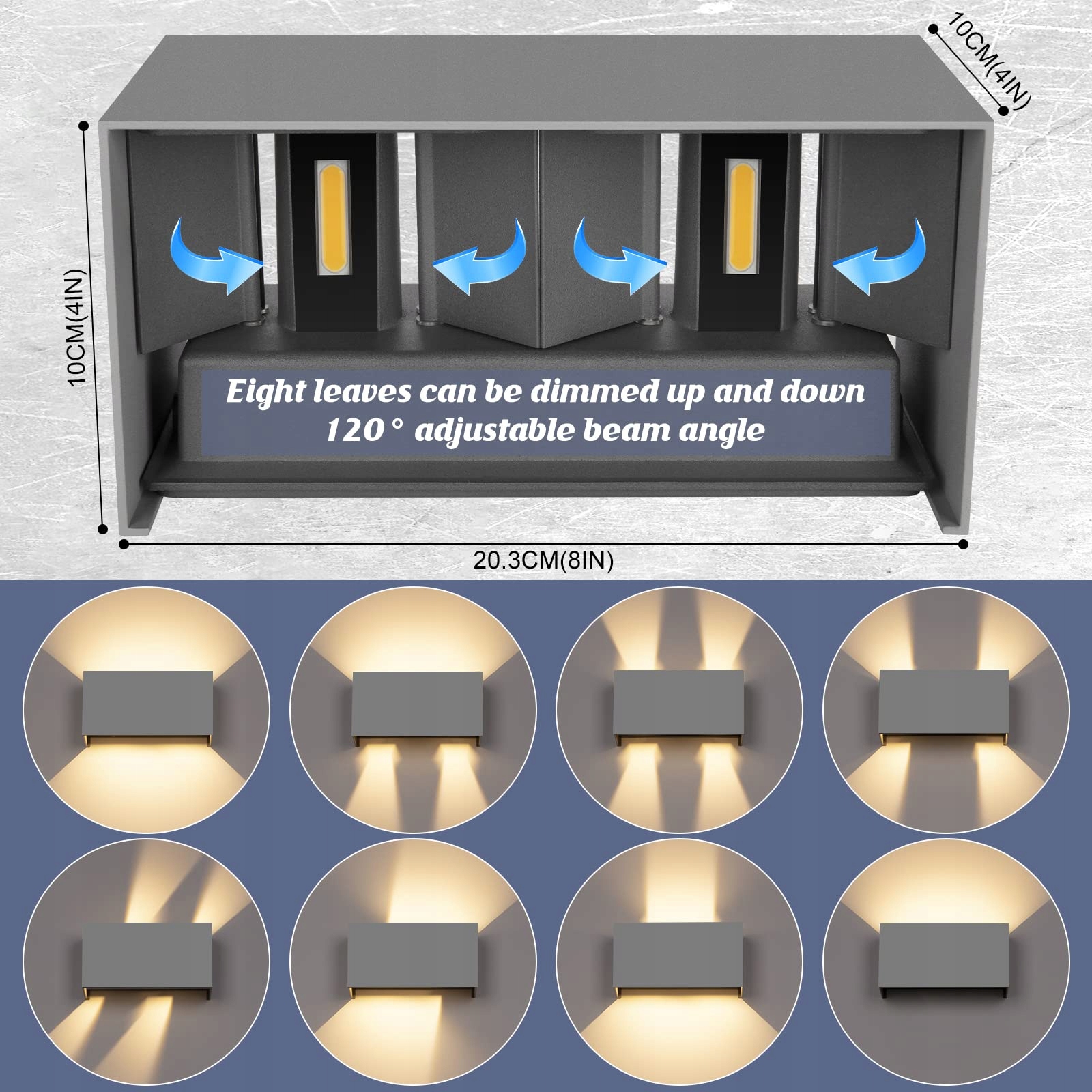 10CM(4IN)

10CM(4IN)

Eight leaves can be dimmed up and down
120° adjustable beam angle

20.3CM(8IN)