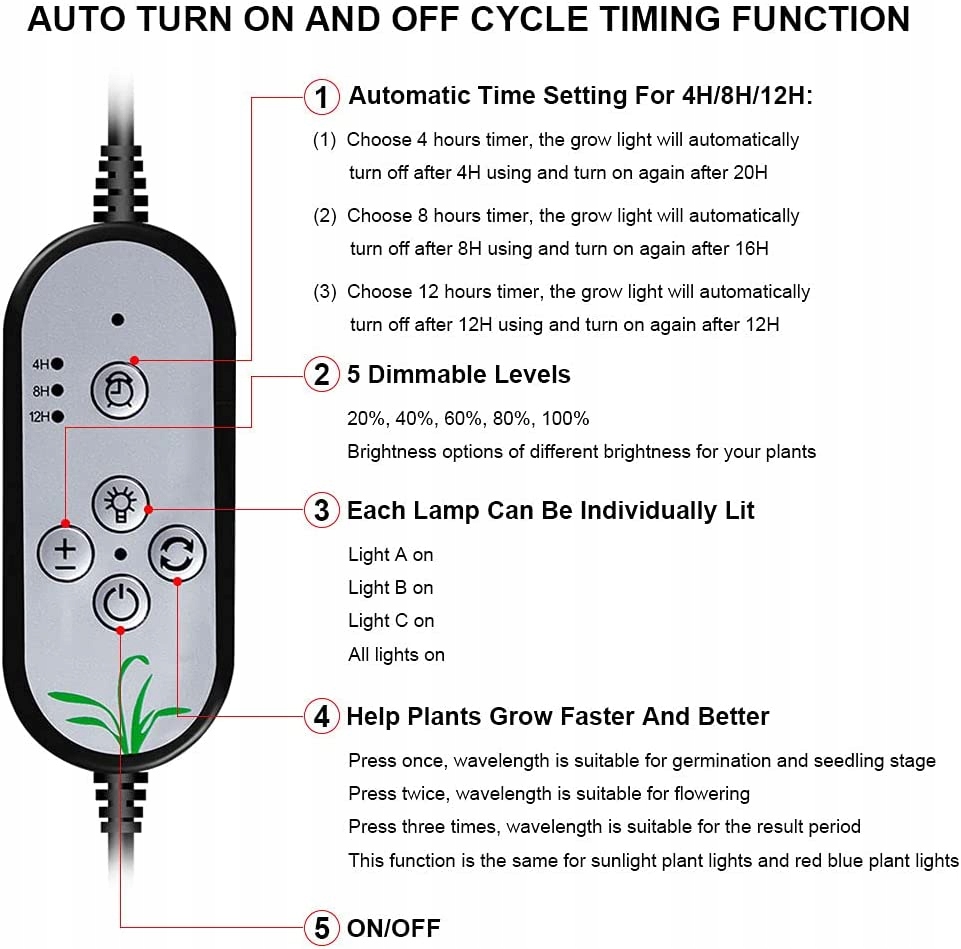 AUTO TURN ON AND OFF CYCLE TIMING FUNCTION

4H
8H
12H

1 Automatic Time Setting For 4H/8H/12H:

(1) Choose 4 hours timer, the grow light will automatically turn off after 4H using and turn on again after 20H

(2) Choose 8 hours timer, the grow light will automatically turn off after 8H using and turn on again after 16H

(3) Choose 12 hours timer, the grow light will automatically turn off after 12H using and turn on again after 12H

2 5 Dimmable Levels

20%, 40%, 60%, 80%, 100%
Brightness options of different brightness for your plants

3 Each Lamp Can Be Individually Lit

Light A on
Light B on
Light C on
All lights on

4 Help Plants Grow Faster And Better

Press once, wavelength is suitable for germination and seedling stage
Press twice, wavelength is suitable for flowering
Press three times, wavelength is suitable for the result period
This function is the same for sunlight plant lights and red blue plant lights

5 ON/OFF