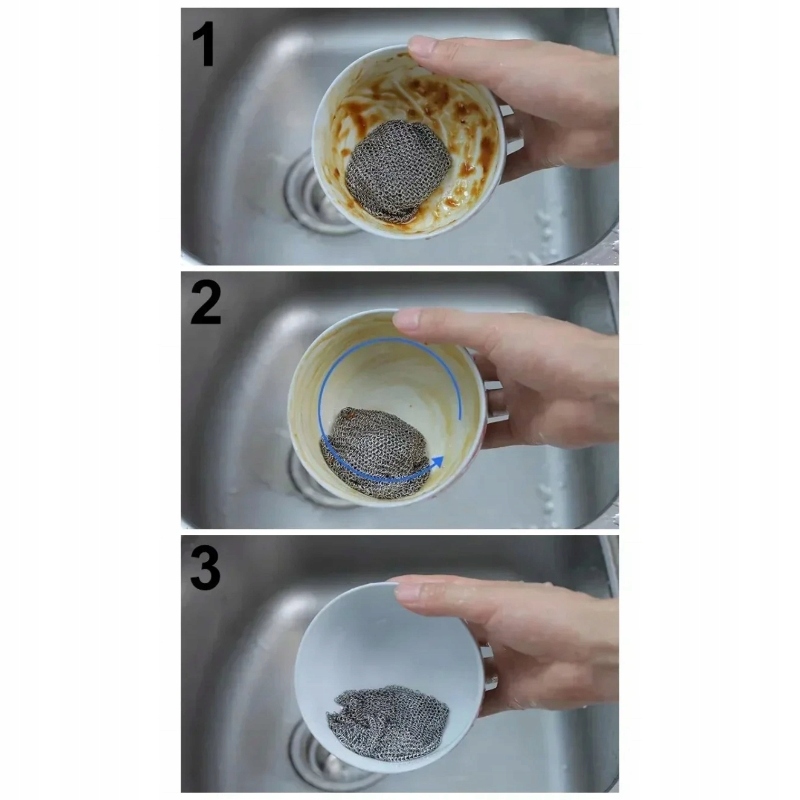 1

2

3