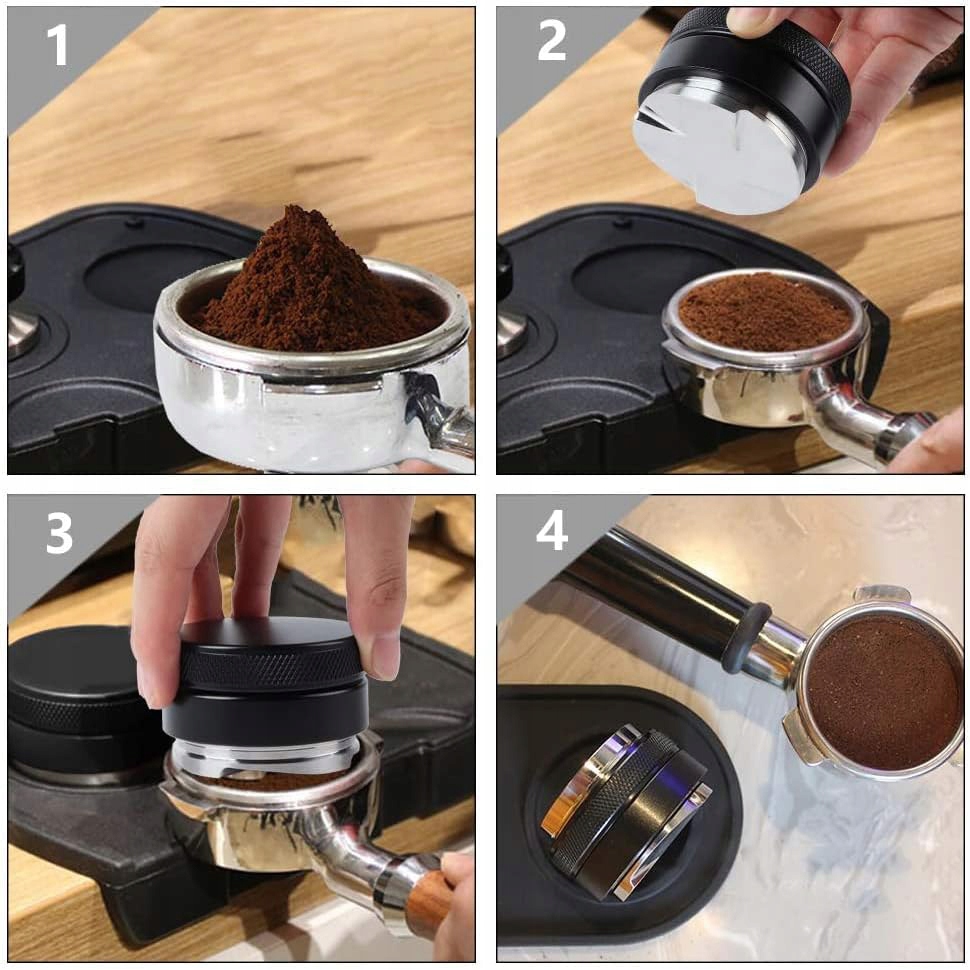 1

2

3

4