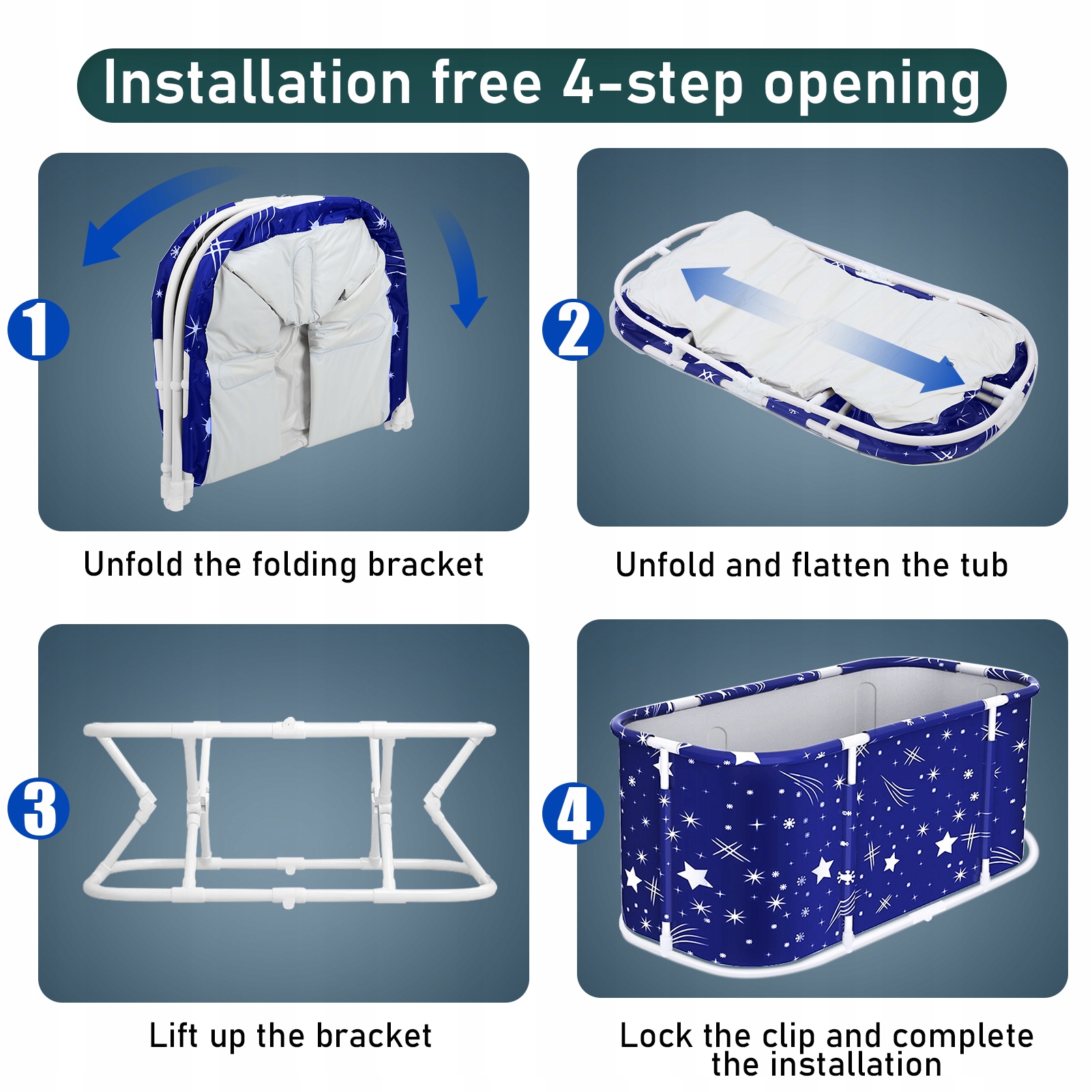 Installation free 4-step opening

1

Unfold the folding bracket

2

Unfold and flatten the tub

3

Lift up the bracket

4

Lock the clip and complete the installation