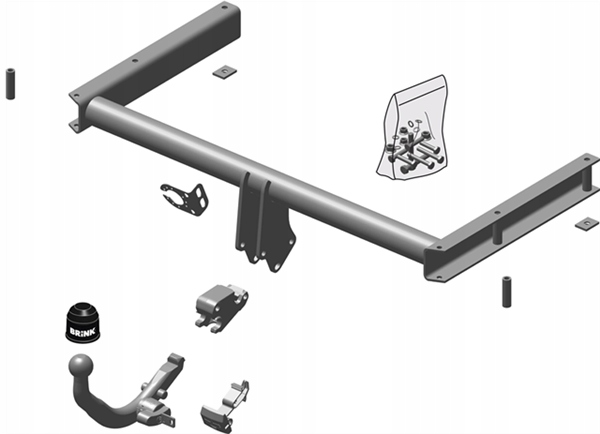 BRINK