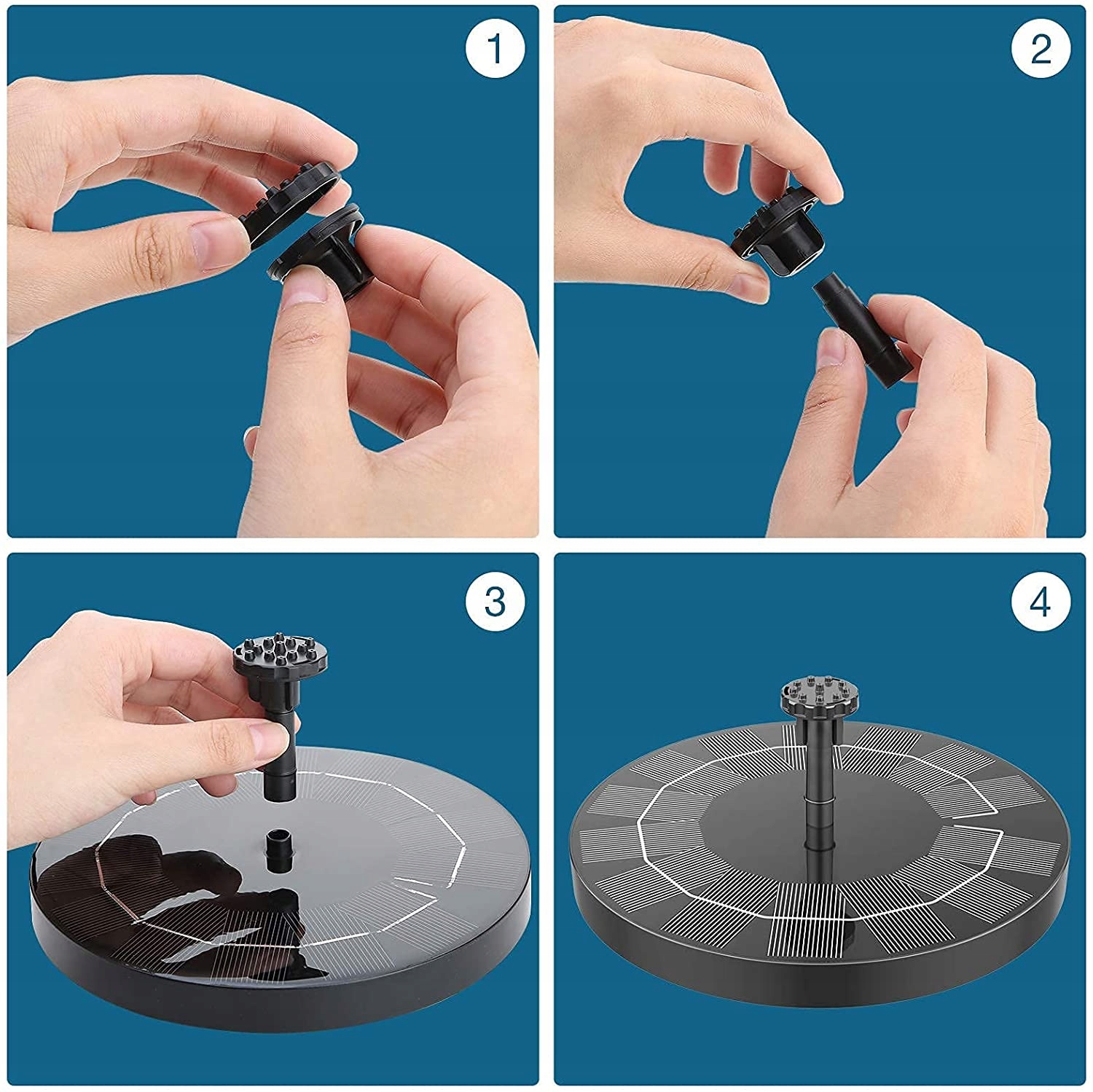 1

2

3

4