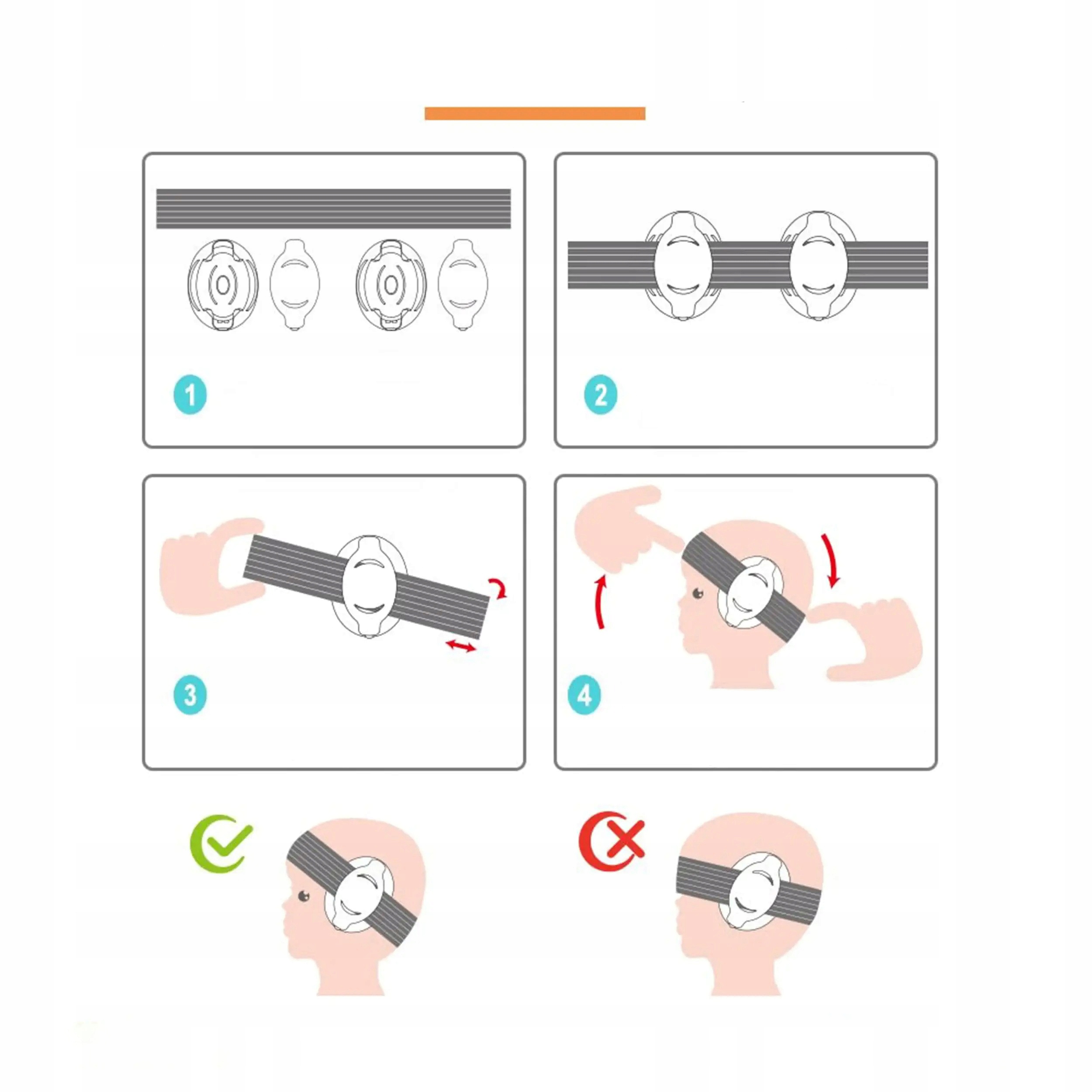 1

2

3

4