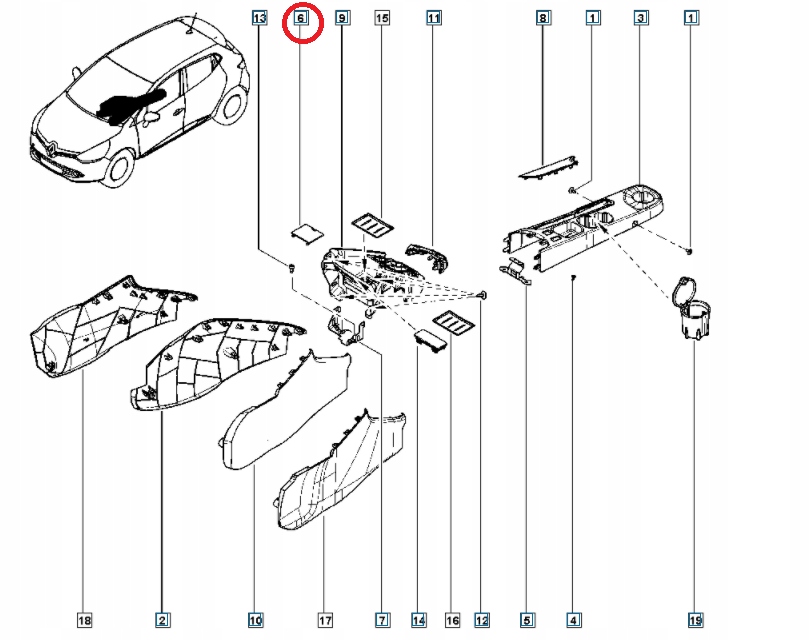 13 6 9 15 11 8 1 3 1

18 2 10 17 7 14 16 12 5 4 19