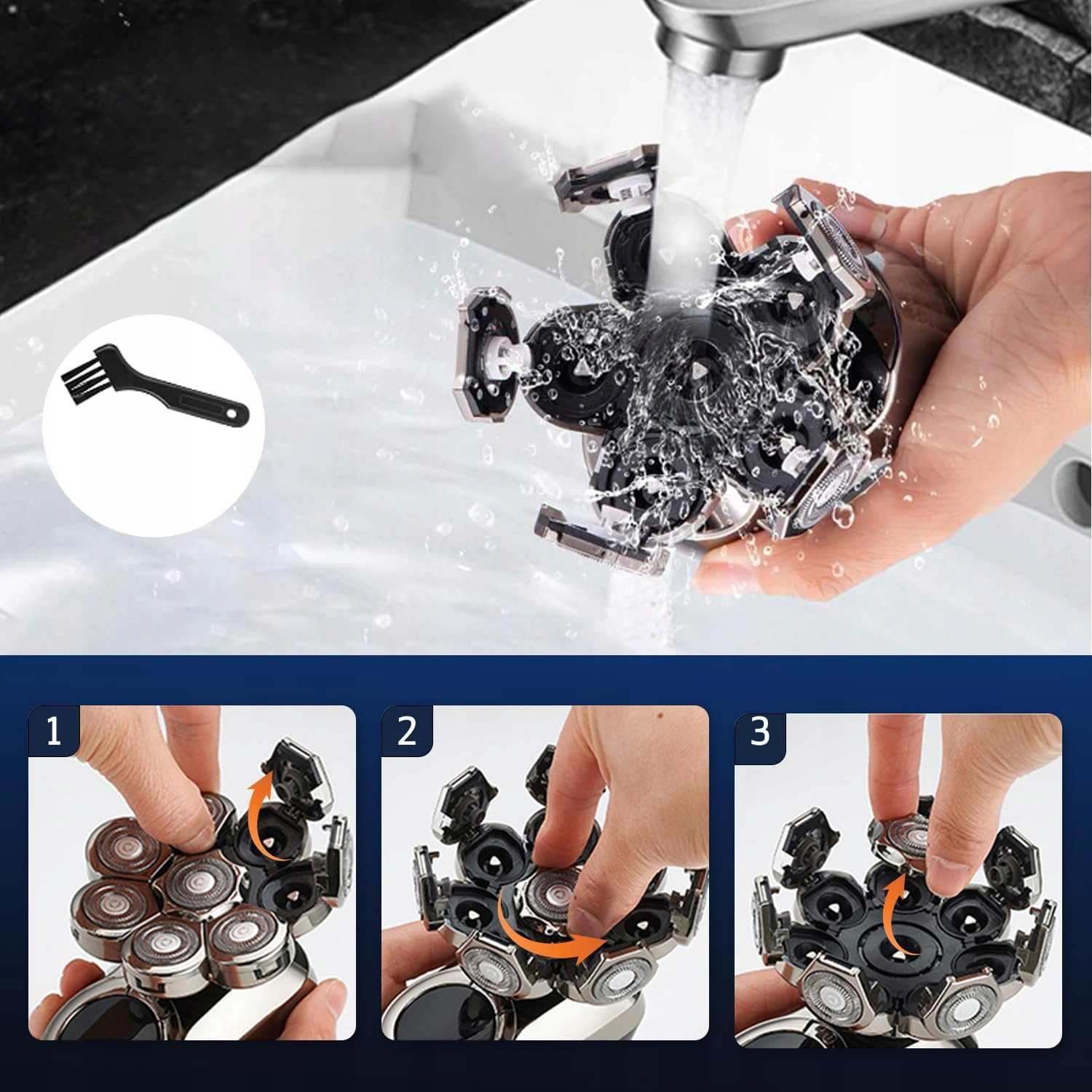 1

2

3