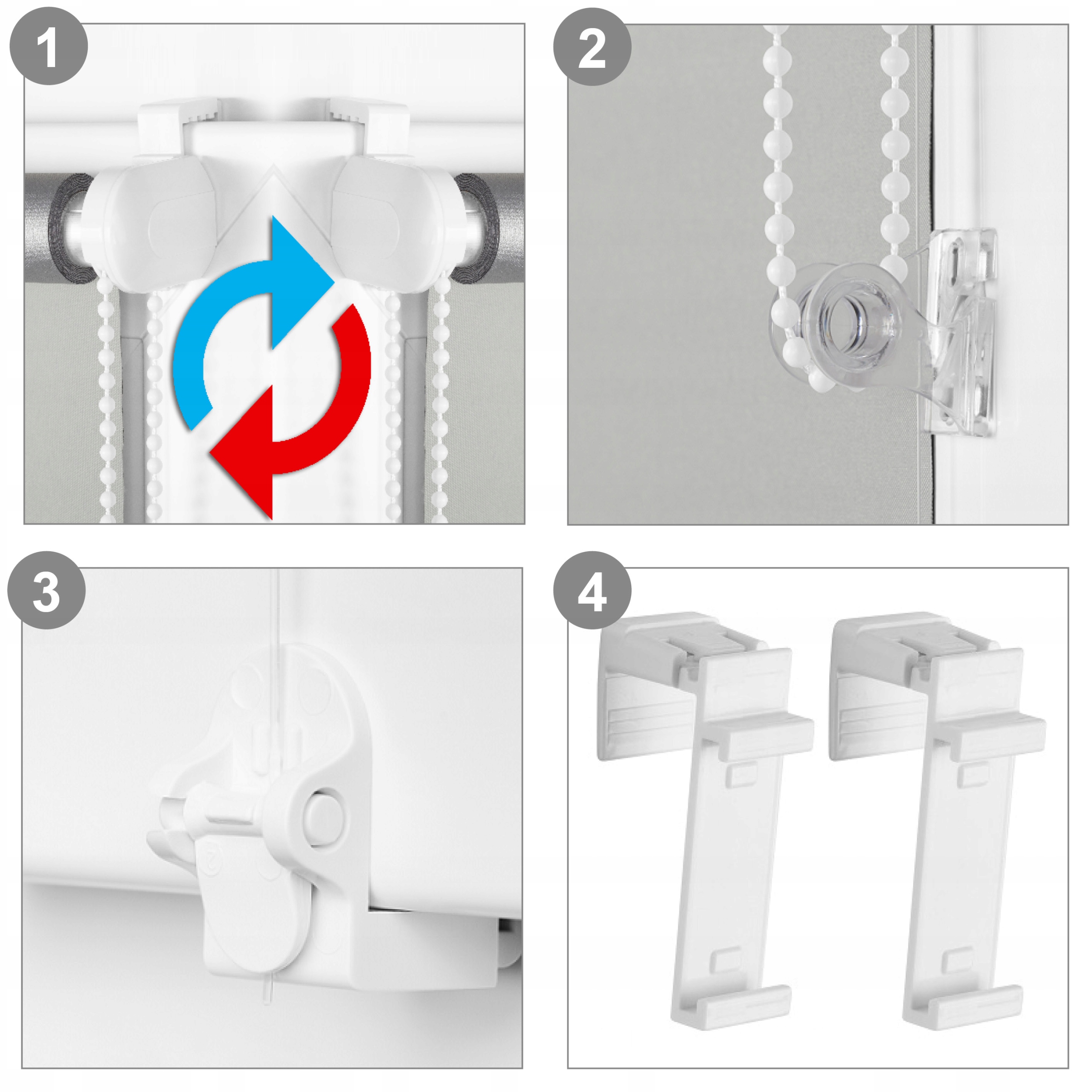 1

2

3

4