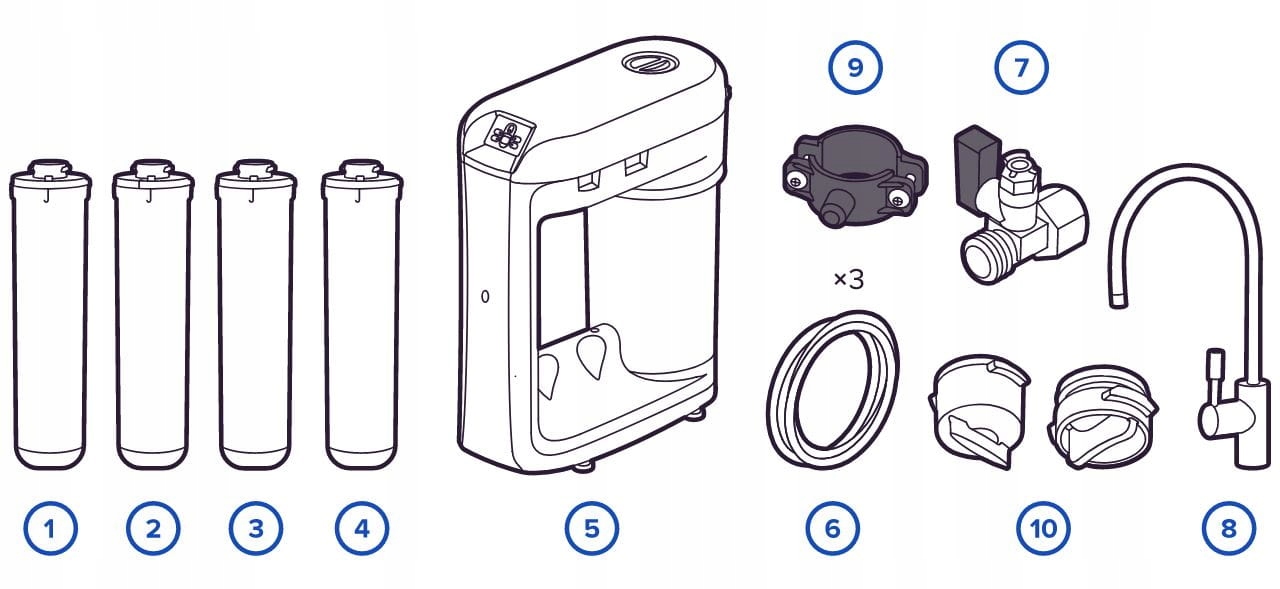 9
7
×3
1
2
3
4
5
6
10
8