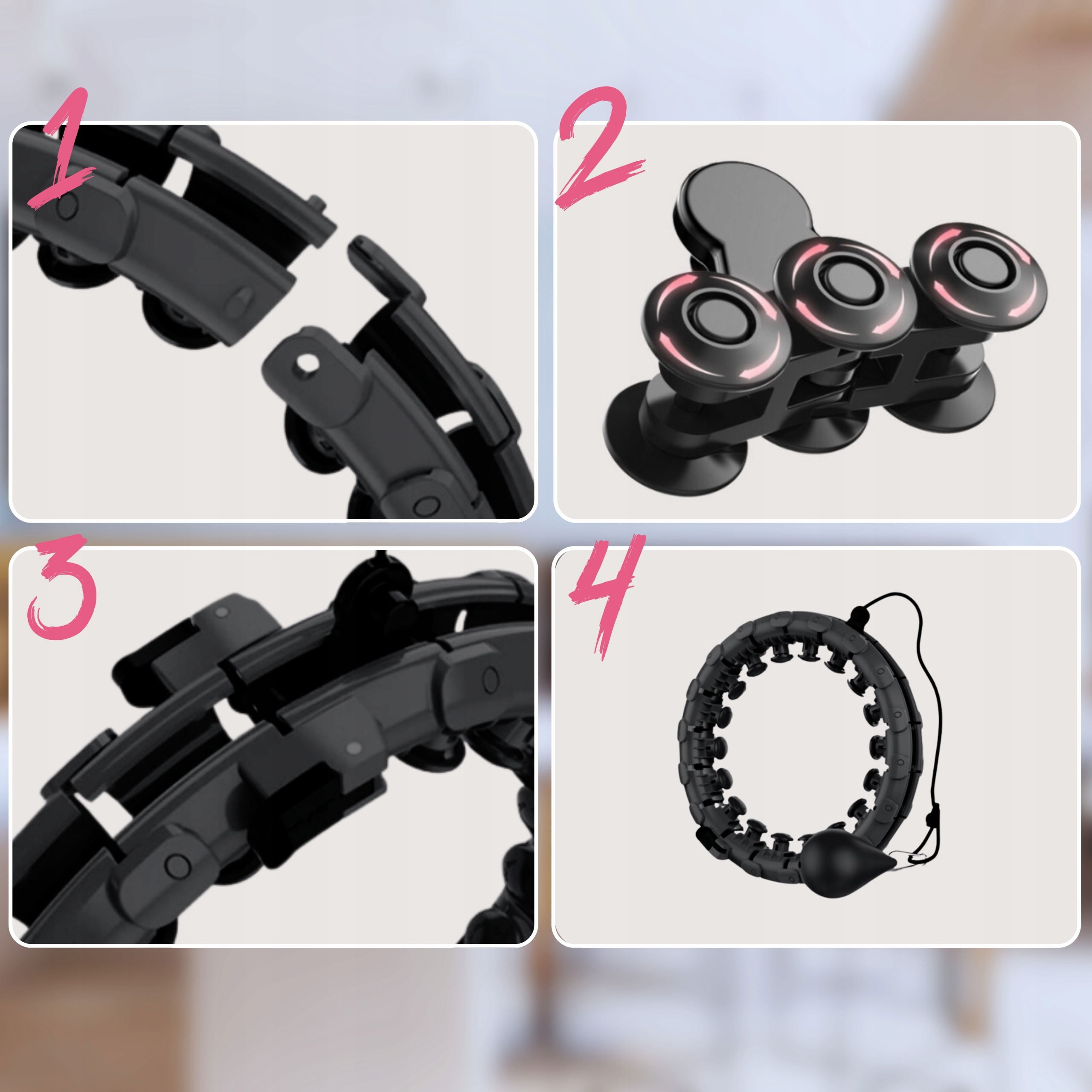 1
2
3
4