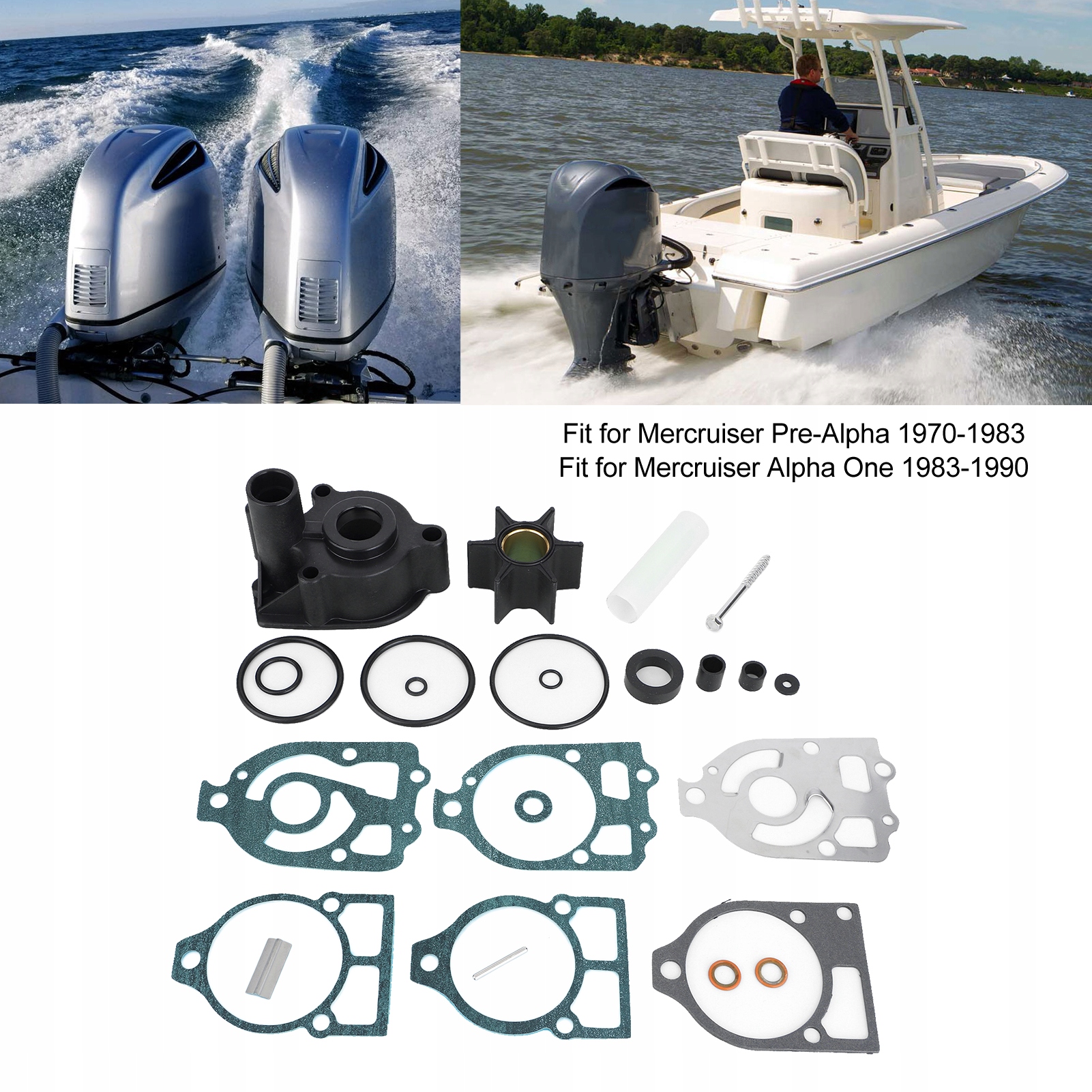 Fit for Mercruiser Pre-Alpha 1970-1983
Fit for Mercruiser Alpha One 1983-1990