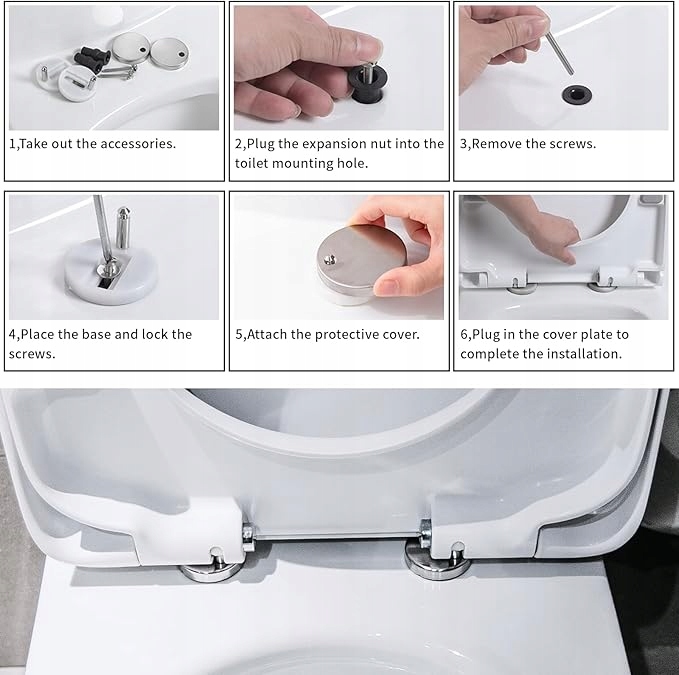 1,Take out the accessories.

2,Plug the expansion nut into the toilet mounting hole.

3,Remove the screws.

4,Place the base and lock the screws.

5,Attach the protective cover.

6,Plug in the cover plate to complete the installation.