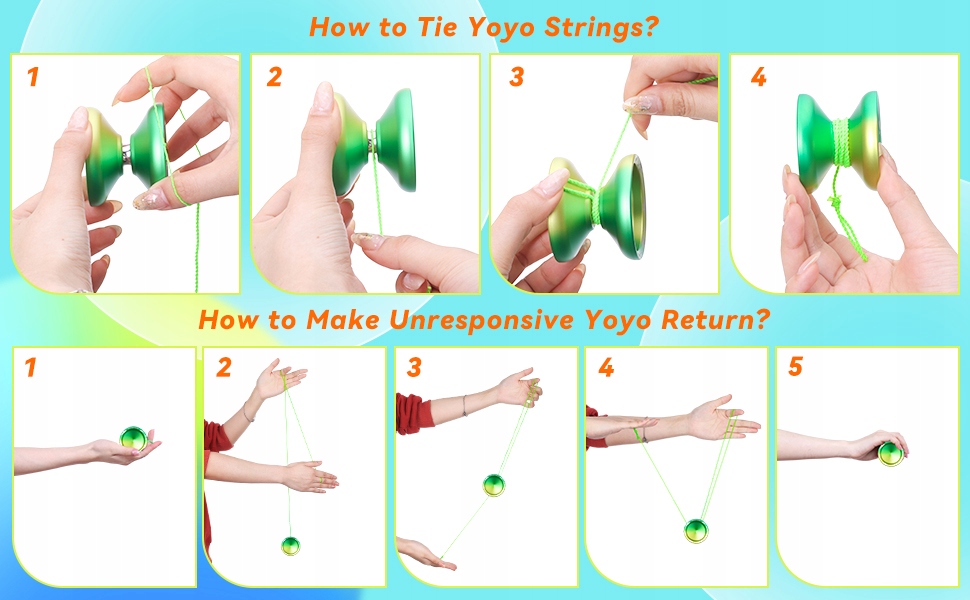 How to Tie Yoyo Strings?

1

2

3

4

How to Make Unresponsive Yoyo Return?

1

2

3

4

5