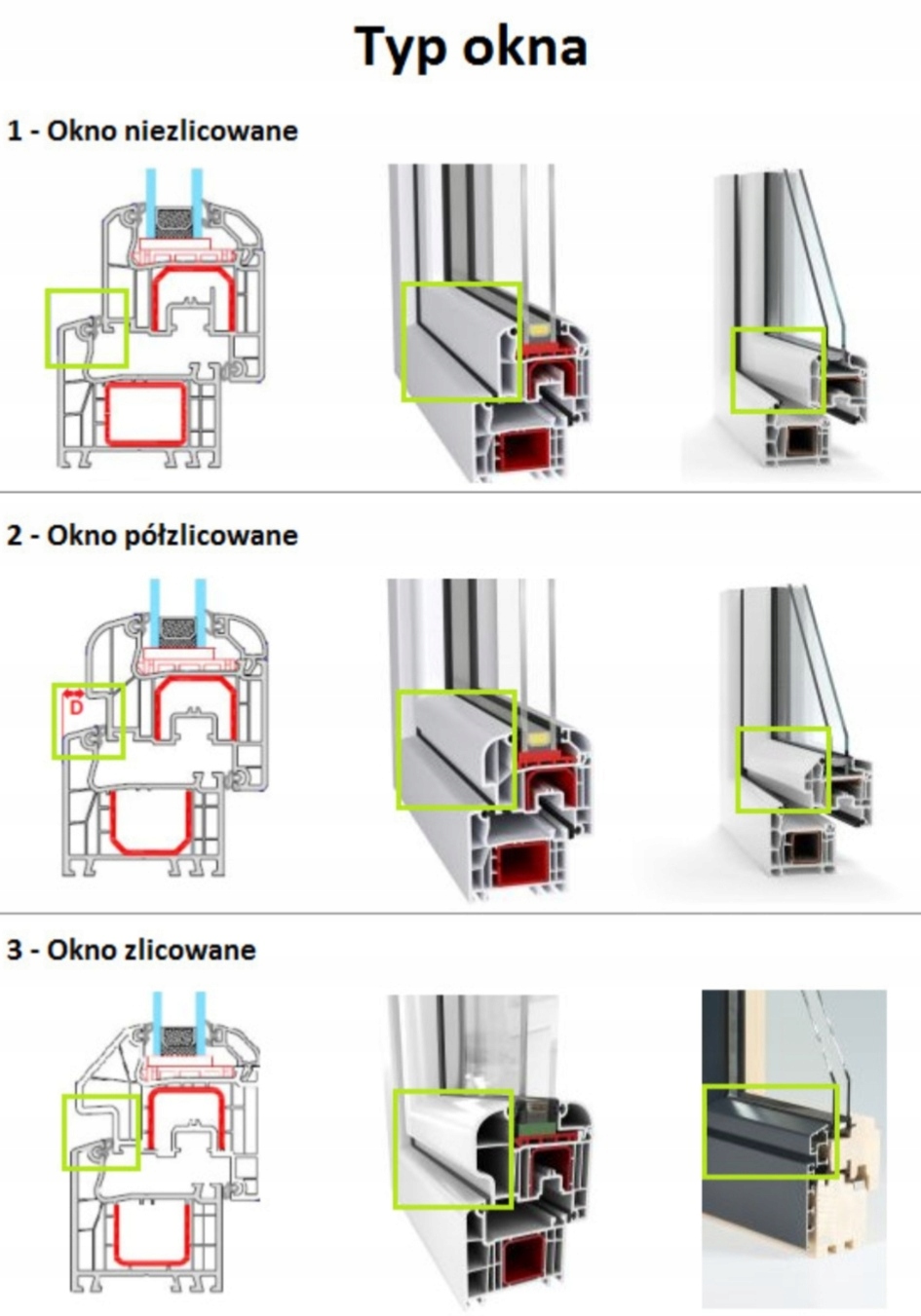 Typ okna

1 - Okno niezlicowane

2 - Okno półzlicowane

D

3 - Okno zlicowane