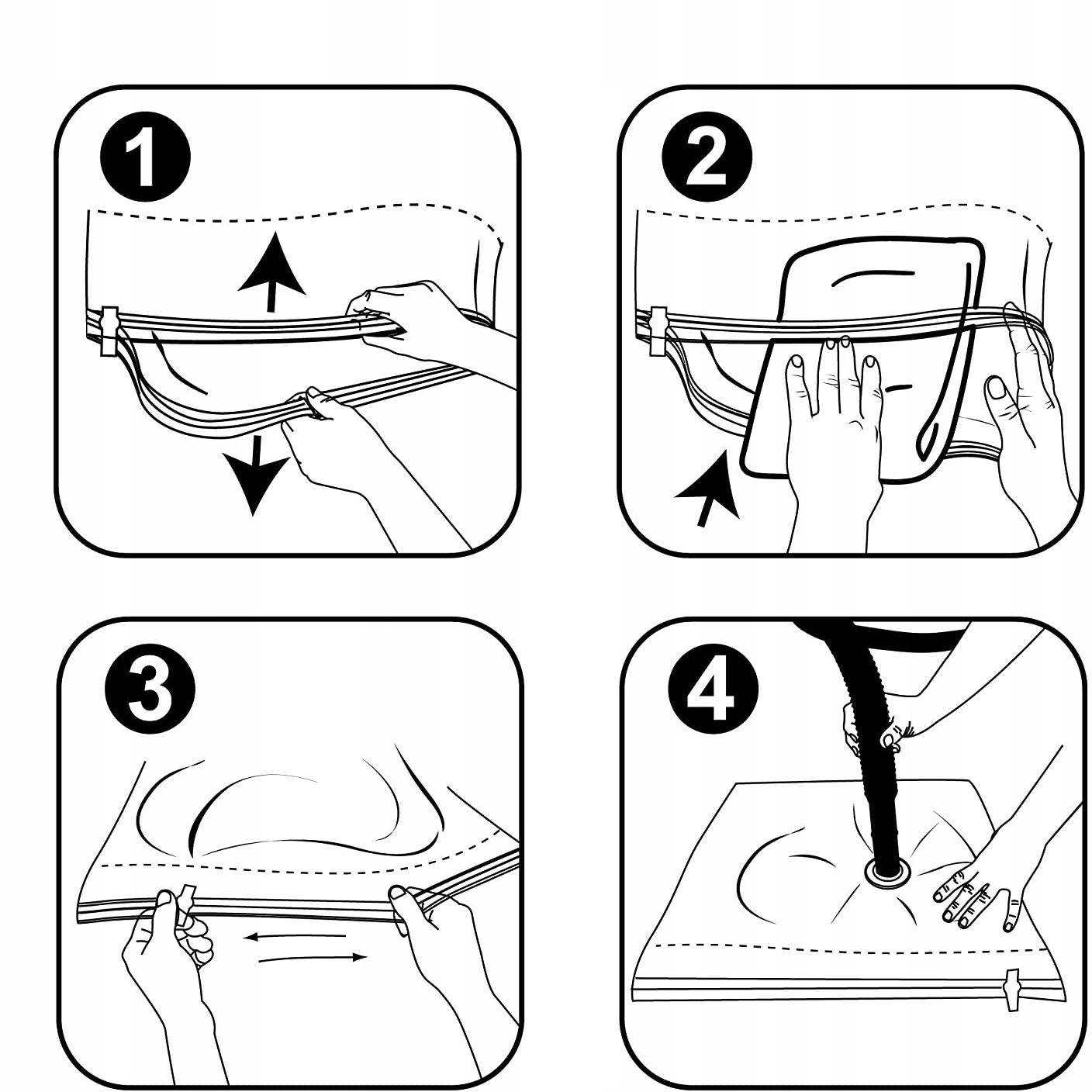 1

2

3

4