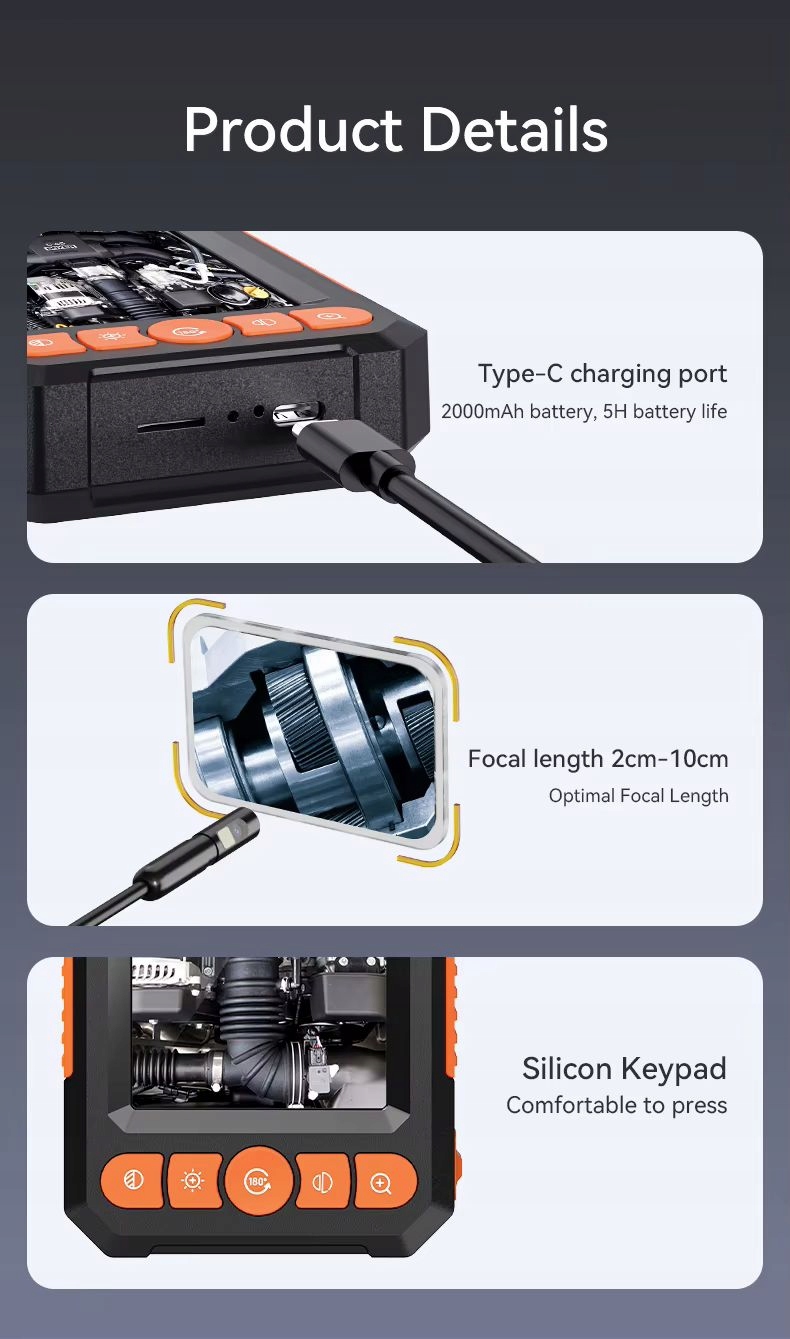 Product Details

Type-C charging port
2000mAh battery, 5H battery life

Focal length 2cm-10cm
Optimal Focal Length

Silicon Keypad
Comfortable to press

180°