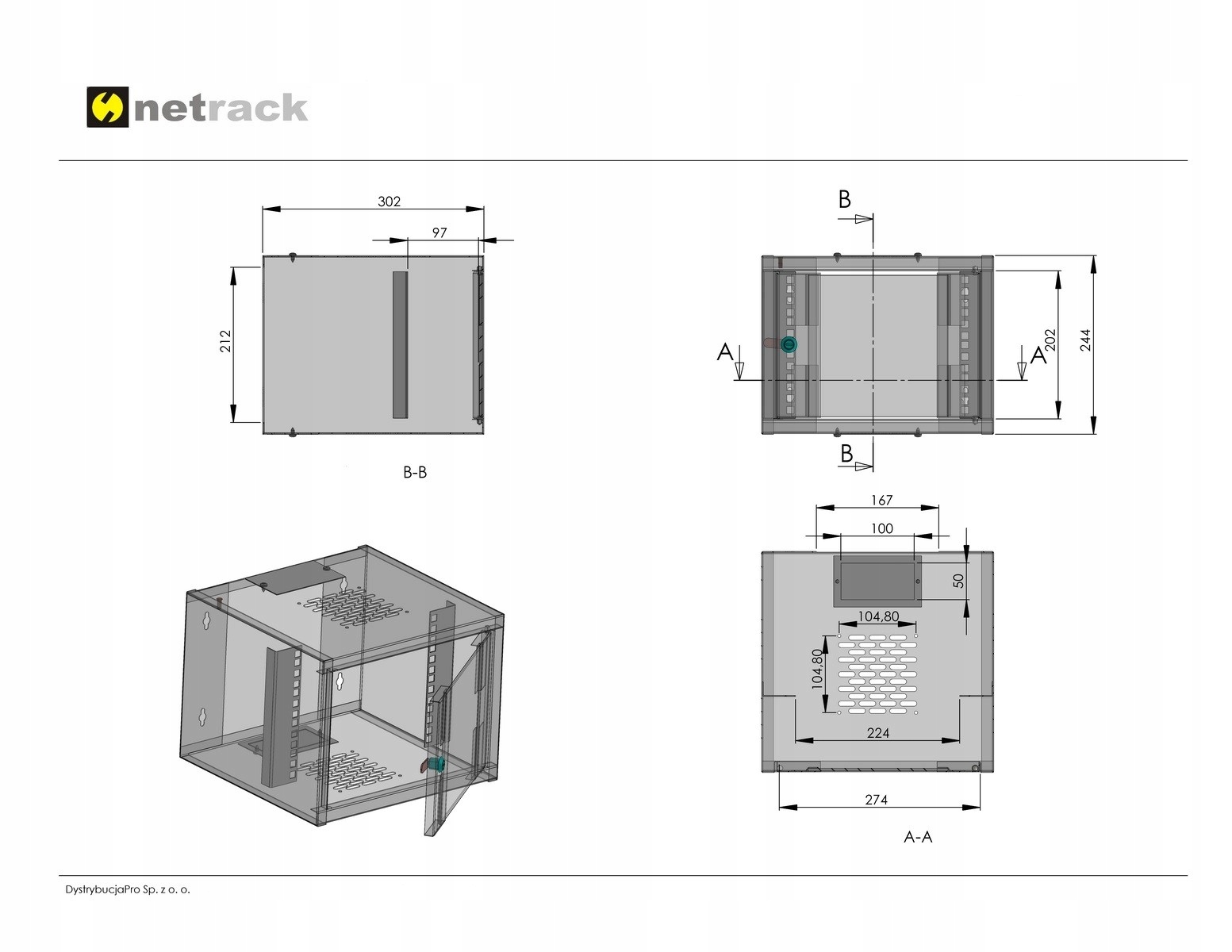 netrack

302

97

212

B-B

B

A

A

202

244

B

167

100

50

104,80

104,80

224

274

A-A

DystrybucjaPro Sp. z o. o.