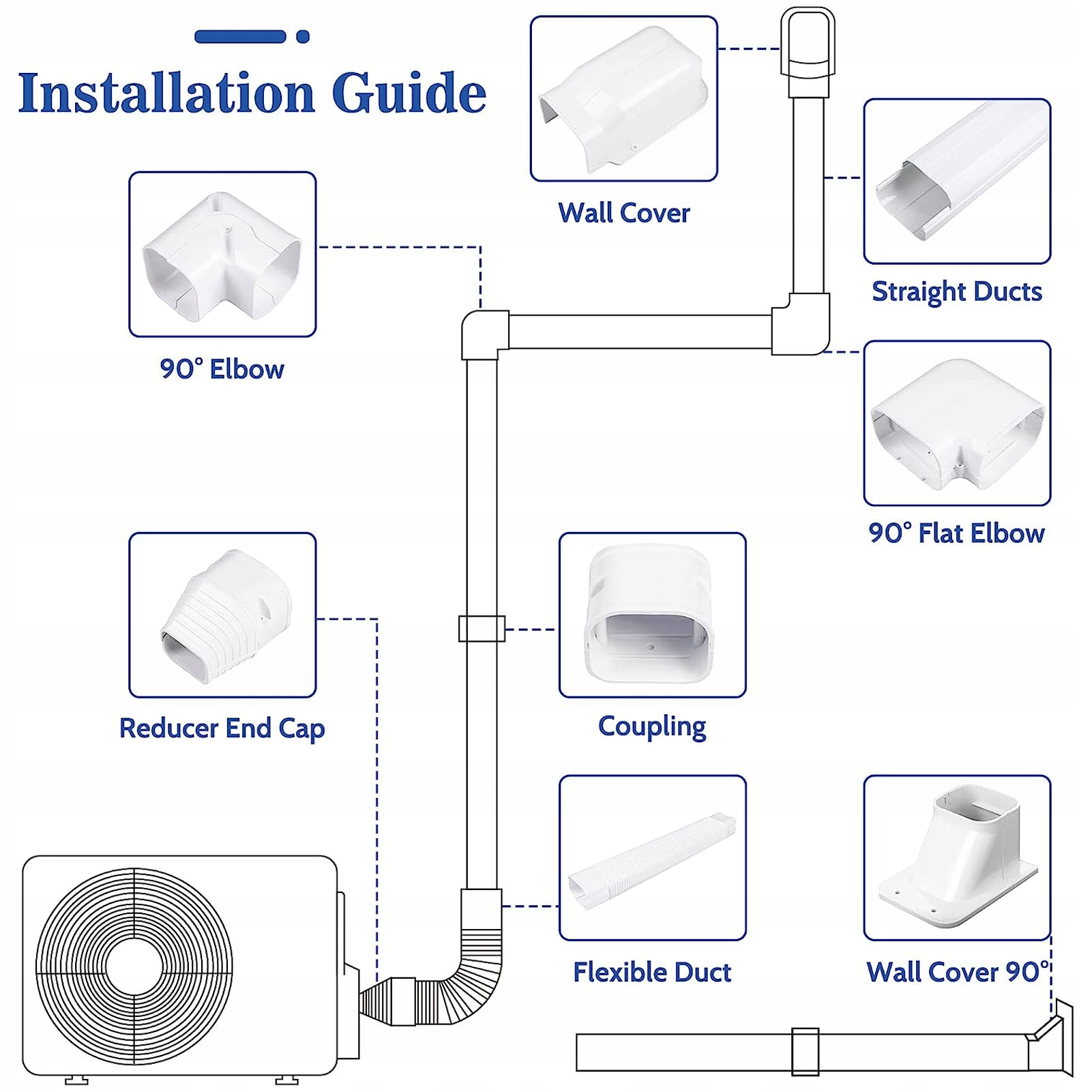 Installation Guide

Wall Cover

Straight Ducts

90° Elbow

90° Flat Elbow

Reducer End Cap

Coupling

Flexible Duct

Wall Cover 90°