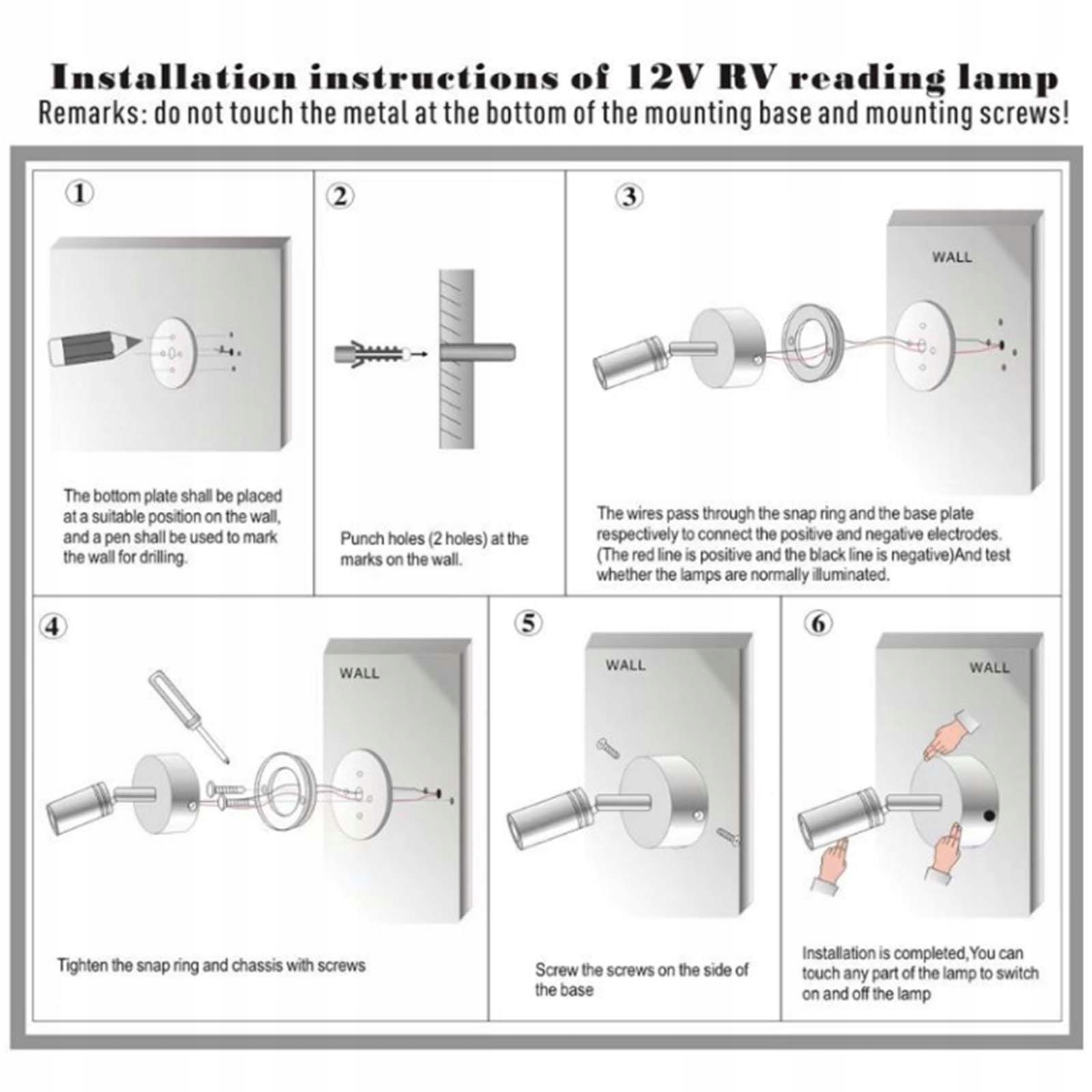 Installation instructions of 12V RV reading lamp
Remarks: do not touch the metal at the bottom of the mounting base and mounting screws!

①

The bottom plate shall be placed at a suitable position on the wall, and a pen shall be used to mark the wall for drilling.

②

Punch holes (2 holes) at the marks on the wall.

③

WALL

The wires pass through the snap ring and the base plate respectively to connect the positive and negative electrodes. (The red line is positive and the black line is negative)And test whether the lamps are normally illuminated.

④

WALL

Tighten the snap ring and chassis with screws

⑤

WALL

Screw the screws on the side of the base

⑥

WALL

Installation is completed,You can touch any part of the lamp to switch on and off the lamp