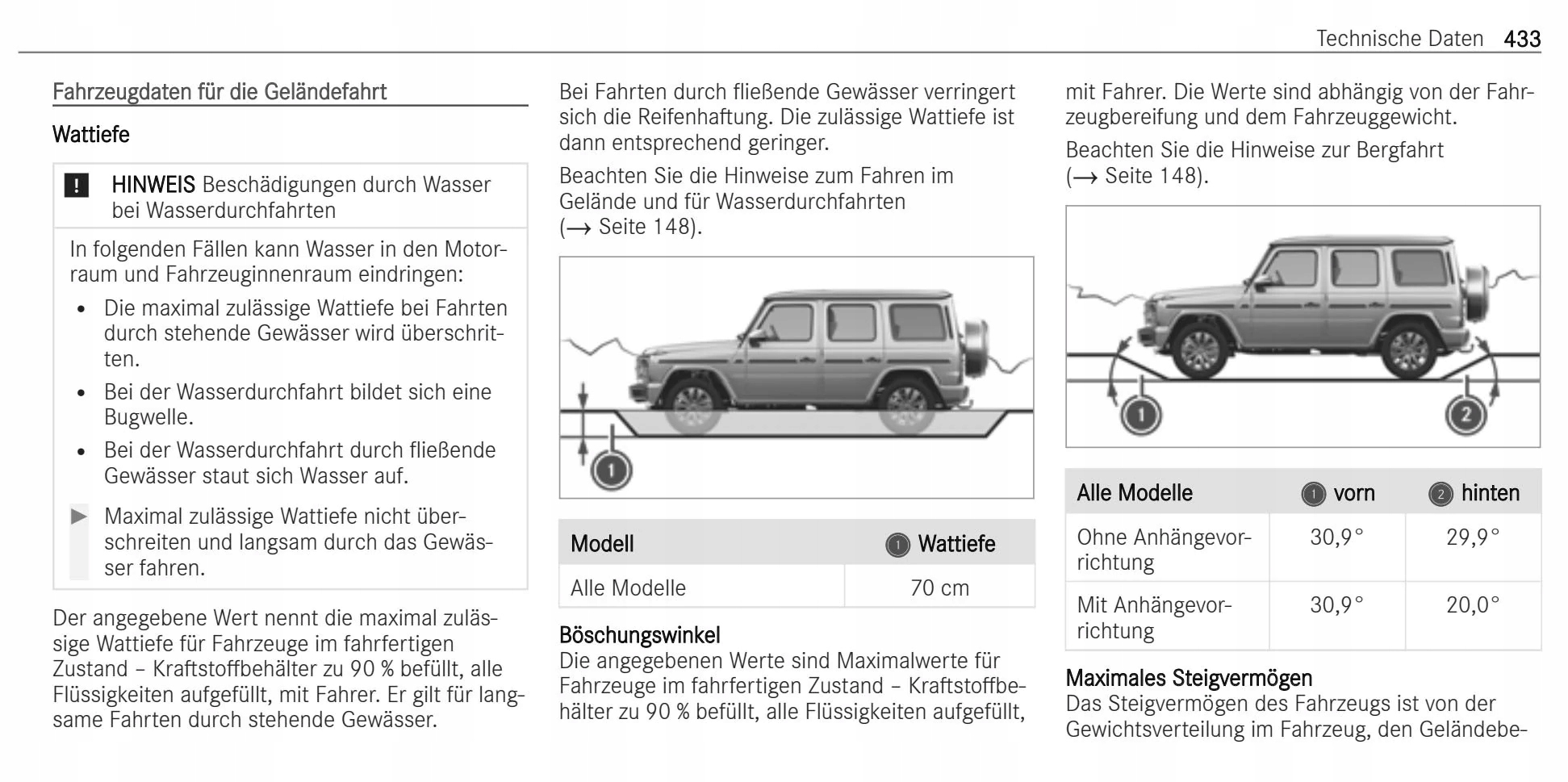 Technische Daten 433

Fahrzeugdaten für die Geländefahrt

Wattiefe

! HINWEIS Beschädigungen durch Wasser bei Wasserdurchfahrten

In folgenden Fällen kann Wasser in den Motorraum und Fahrzeuginnenraum eindringen:
• Die maximal zulässige Wattiefe bei Fahrten durch stehende Gewässer wird überschritten.
• Bei der Wasserdurchfahrt bildet sich eine Bugwelle.
• Bei der Wasserdurchfahrt durch fließende Gewässer staut sich Wasser auf.

▶ Maximal zulässige Wattiefe nicht überschreiten und langsam durch das Gewässer fahren.

Der angegebene Wert nennt die maximal zulässige Wattiefe für Fahrzeuge im fahrfertigen Zustand – Kraftstoffbehälter zu 90 % befüllt, alle Flüssigkeiten aufgefüllt, mit Fahrer. Er gilt für langsame Fahrten durch stehende Gewässer.

Bei Fahrten durch fließende Gewässer verringert sich die Reifenhaftung. Die zulässige Wattiefe ist dann entsprechend geringer.

Beachten Sie die Hinweise zum Fahren im Gelände und für Wasserdurchfahrten (→ Seite 148).

1

| Modell | 1 Wattiefe |
|---|---|
| Alle Modelle | 70 cm |

Böschungswinkel
Die angegebenen Werte sind Maximalwerte für Fahrzeuge im fahrfertigen Zustand – Kraftstoffbehälter zu 90 % befüllt, alle Flüssigkeiten aufgefüllt, mit Fahrer. Die Werte sind abhängig von der Fahrzeugbereifung und dem Fahrzeuggewicht.

Beachten Sie die Hinweise zur Bergfahrt (→ Seite 148).

1 2

| Alle Modelle | 1 vorn | 2 hinten |
|---|---|---|
| Ohne Anhängevorrichtung | 30,9° | 29,9° |
| Mit Anhängevorrichtung | 30,9° | 20,0° |

Maximales Steigvermögen
Das Steigvermögen des Fahrzeugs ist von der Gewichtsverteilung im Fahrzeug, den Geländebe-