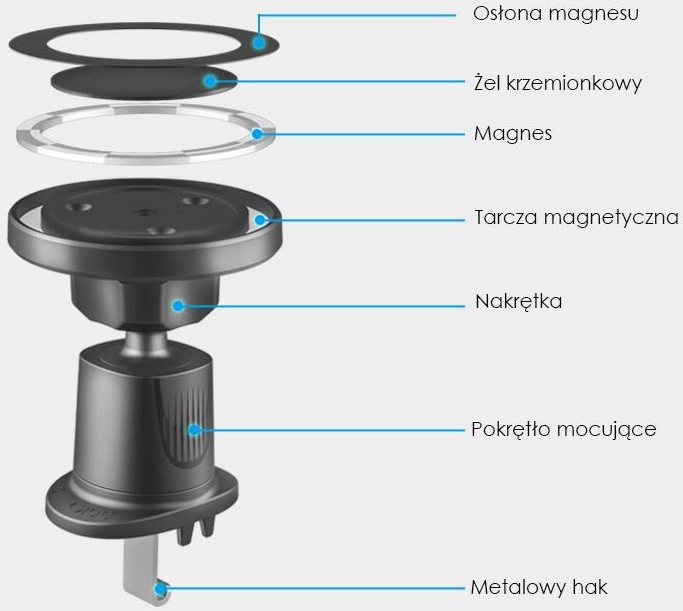 Osłona magnesu

Żel krzemionkowy

Magnes

Tarcza magnetyczna

Nakrętka

Pokrętło mocujące

Metalowy hak