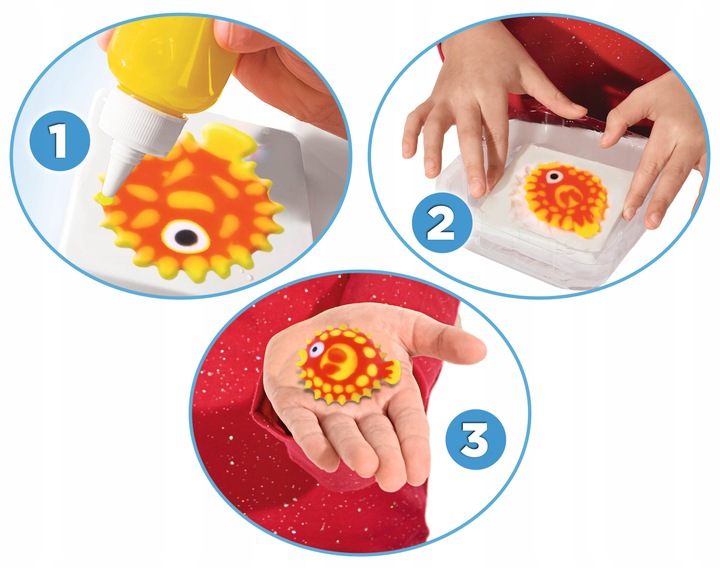 1

2

3