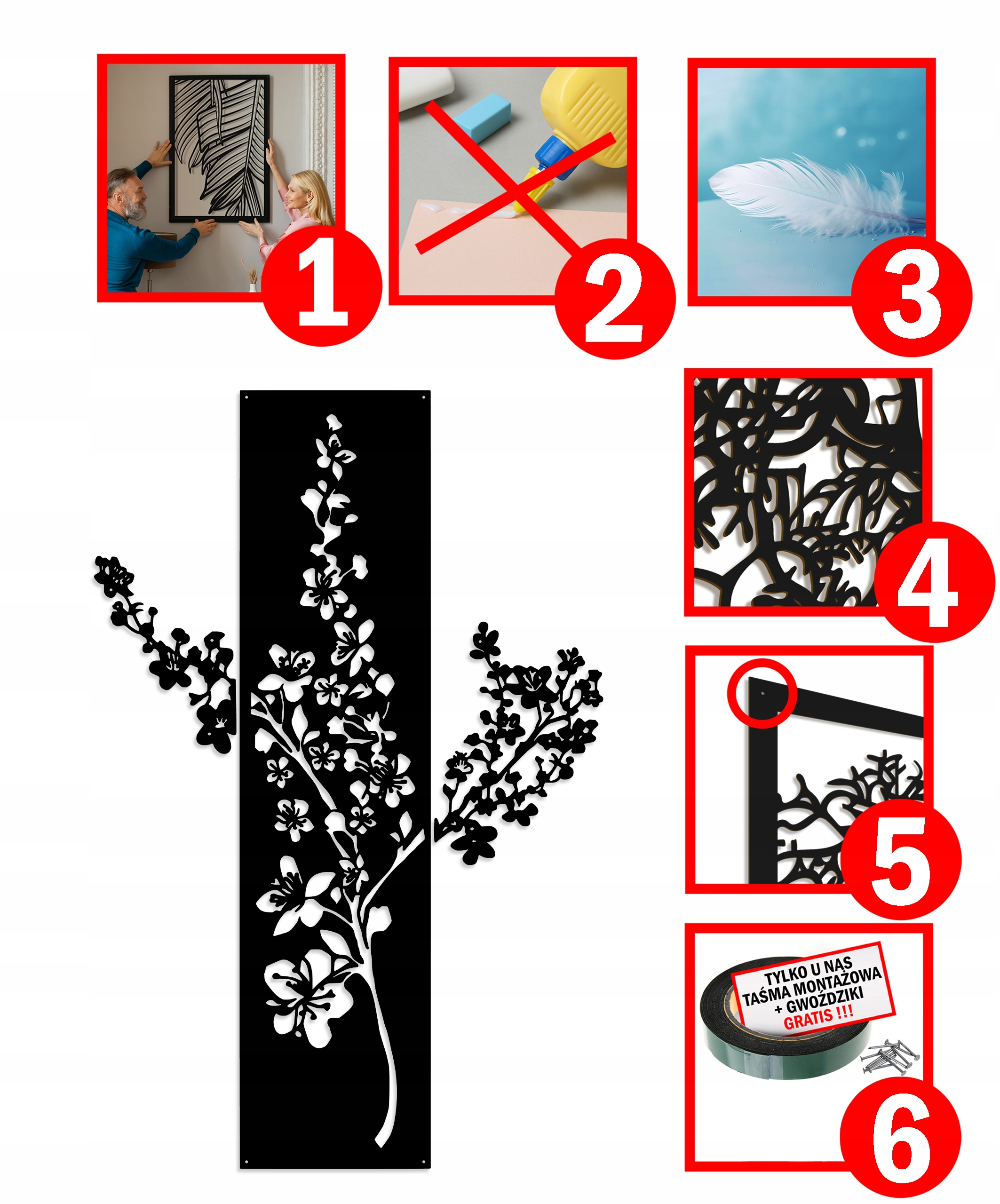 1

2

3

4

5

TYLKO U NAS
TAŚMA MONTAŻOWA
+ GWOŹDZIKI
GRATIS !!!

6