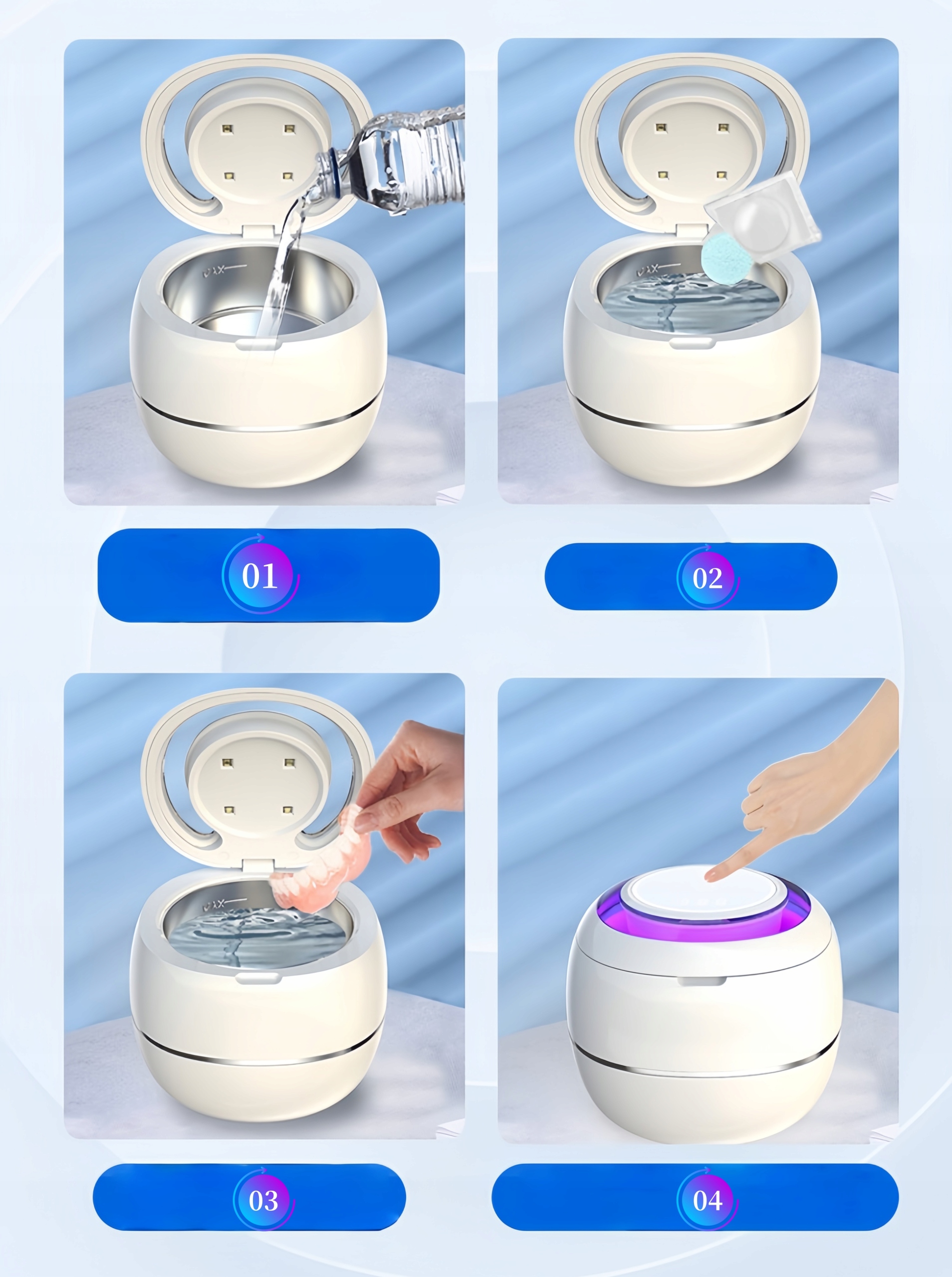 MAX

01

MAX

02

MAX

03

04