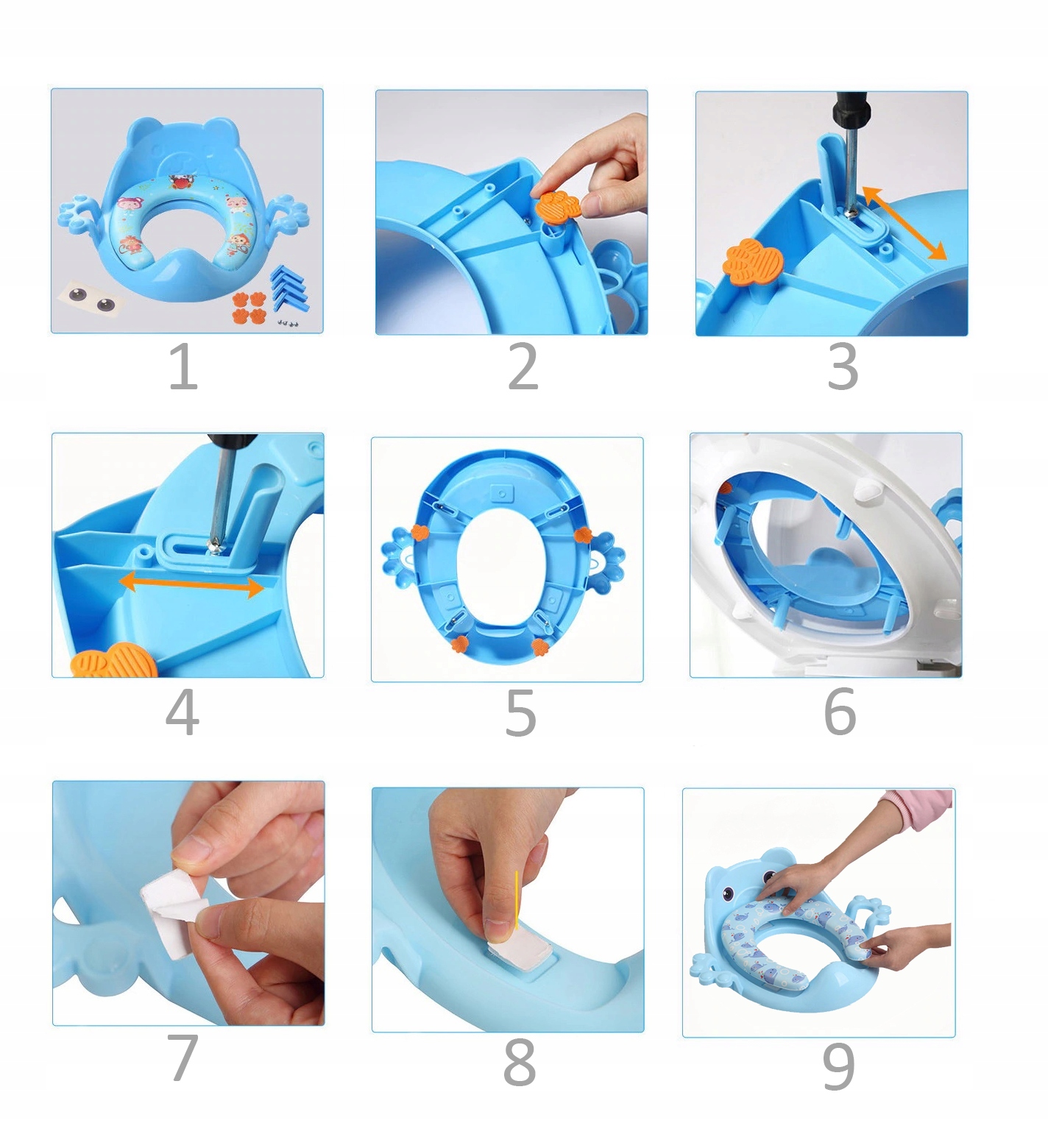 1

2

3

4

5

6

7

8

9