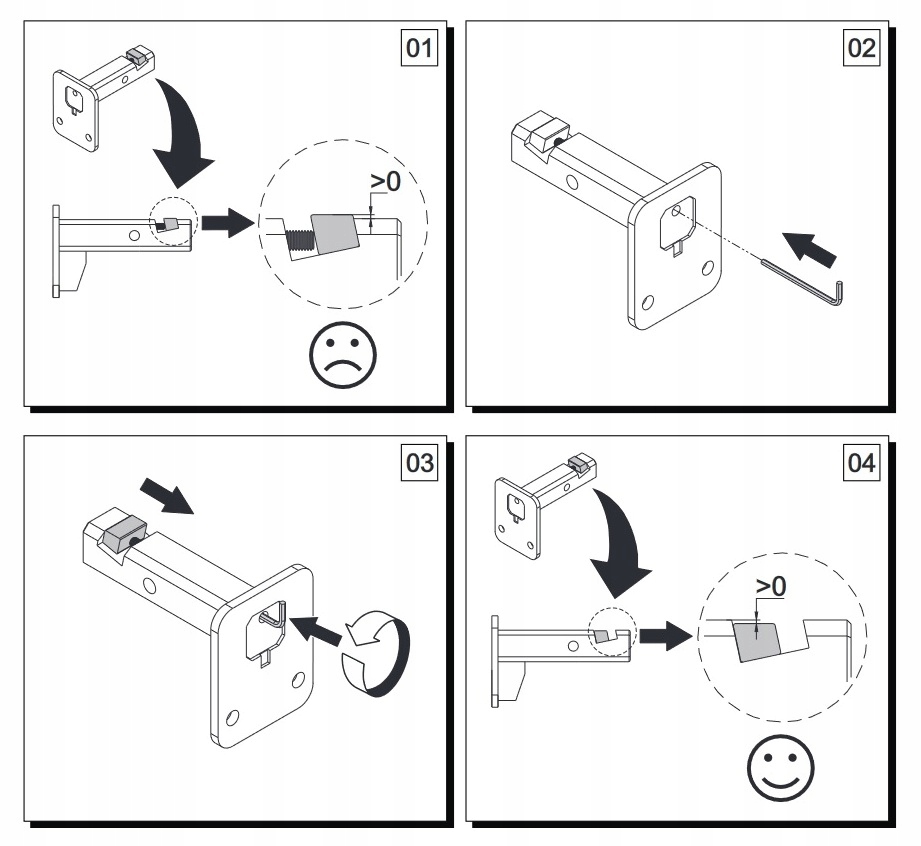 01

>0

02

03

04

>0