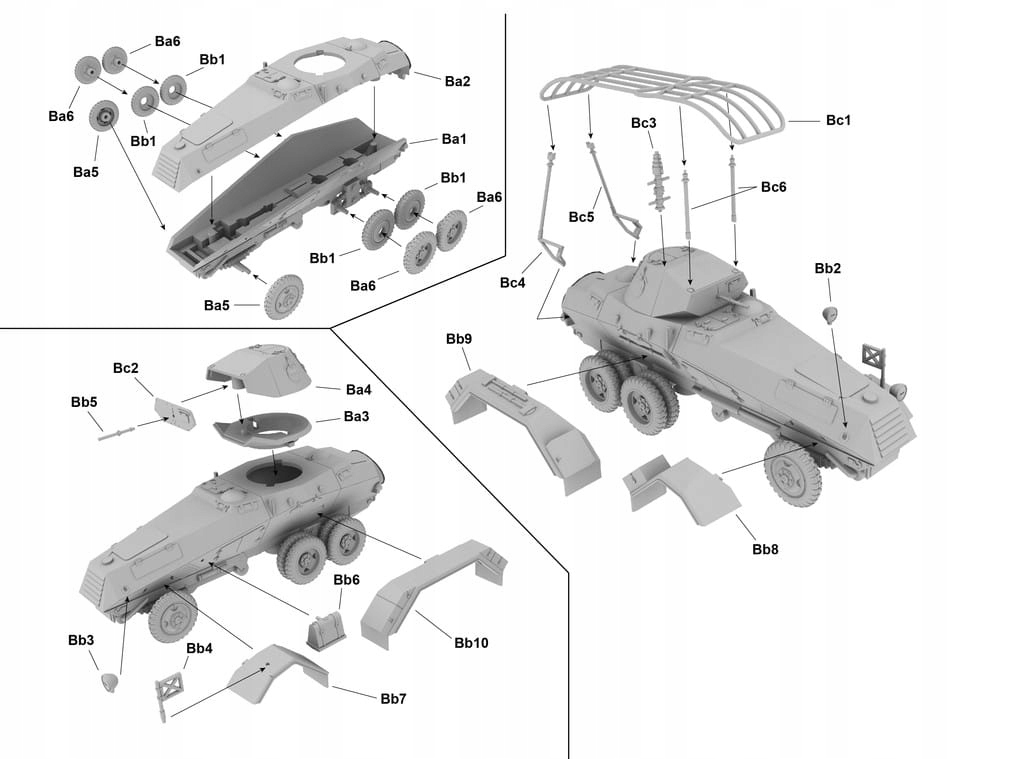 Ba6
Bb1
Ba2
Ba6
Bb1
Ba1
Ba5
Bb1
Ba6
Bb1
Ba6
Ba5
Bc1
Bc3
Bc6
Bc5
Bc4
Bb2
Bb9
Bb8
Bc2
Ba4
Bb5
Ba3
Bb6
Bb10
Bb3
Bb4
Bb7