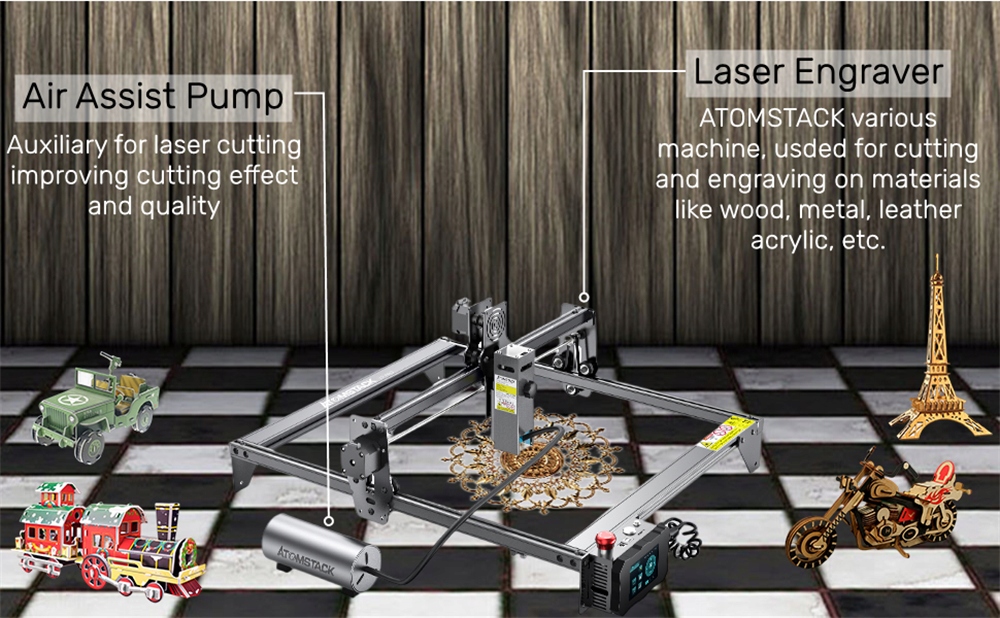 Air Assist Pump

Auxiliary for laser cutting improving cutting effect and quality

Laser Engraver

ATOMSTACK various machine, usded for cutting and engraving on materials like wood, metal, leather acrylic, etc.

ATOMSTACK

ATOMSTACK