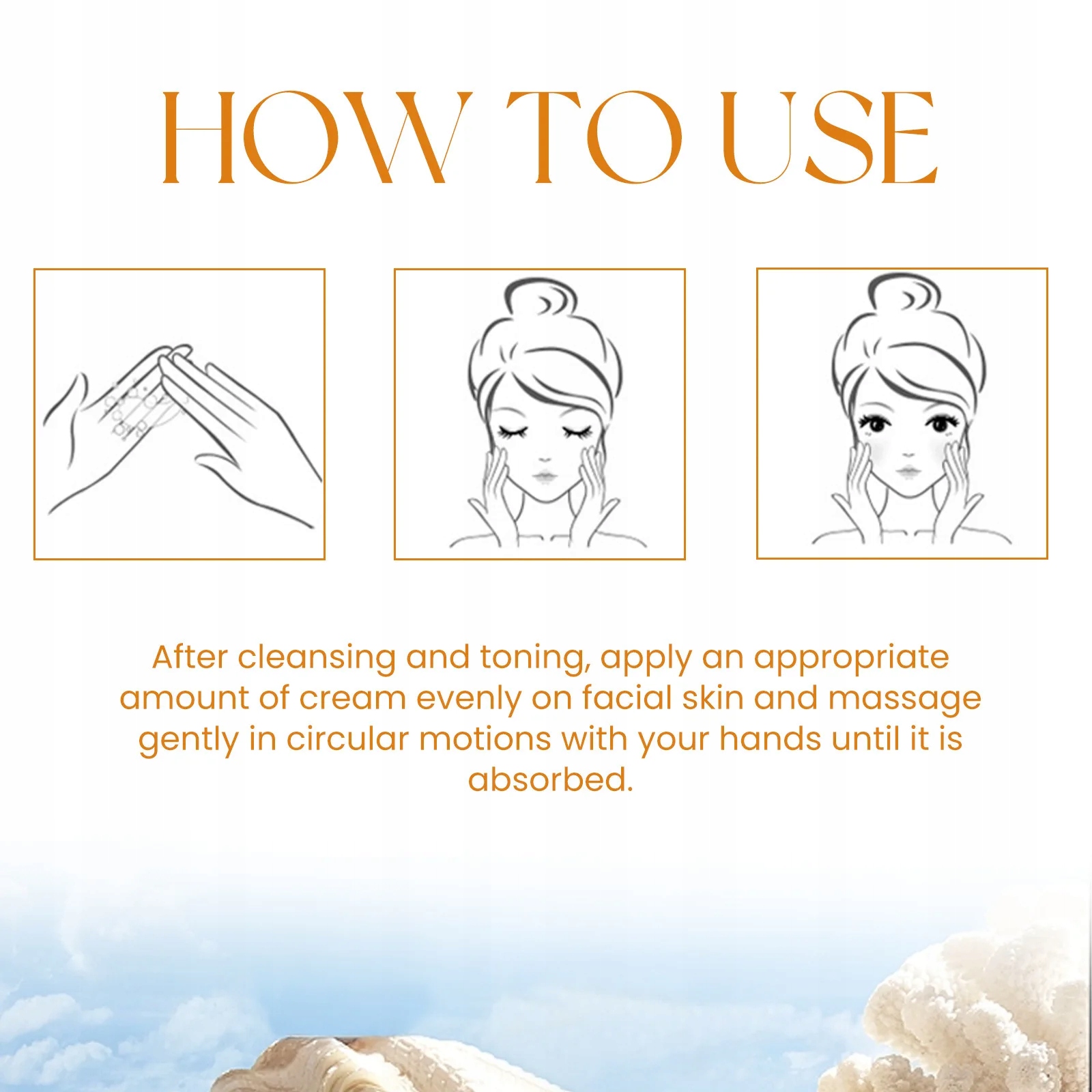 HOW TO USE

After cleansing and toning, apply an appropriate amount of cream evenly on facial skin and massage gently in circular motions with your hands until it is absorbed.