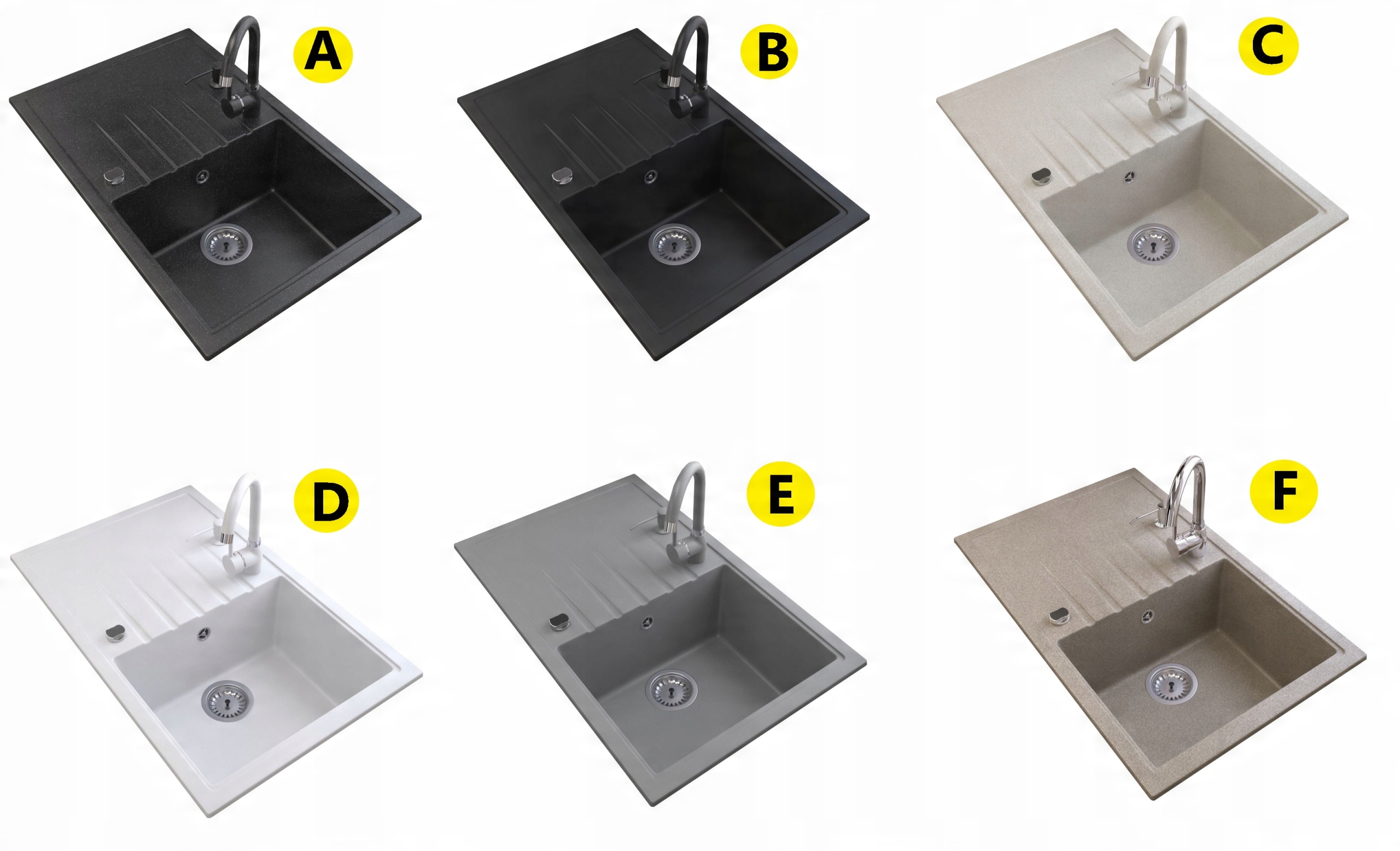 A

B

C

D

E

F