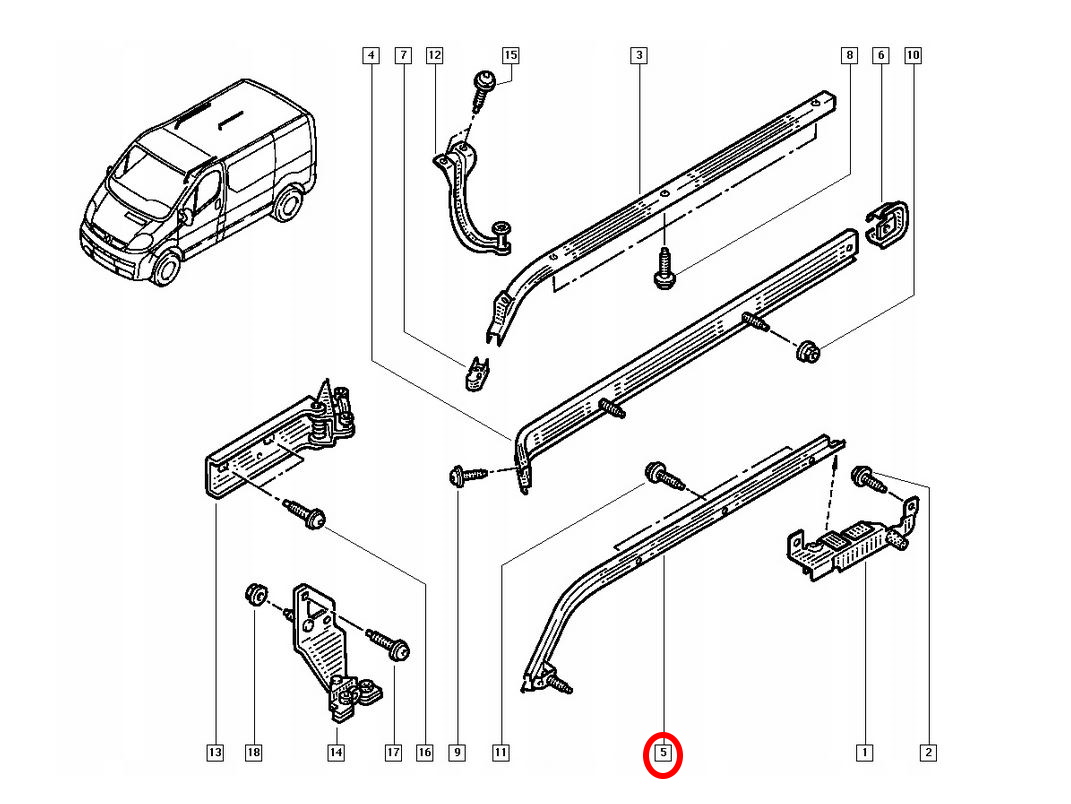 4
7
12
15
3
8
6
10
13
18
14
17
16
9
11
5
1
2