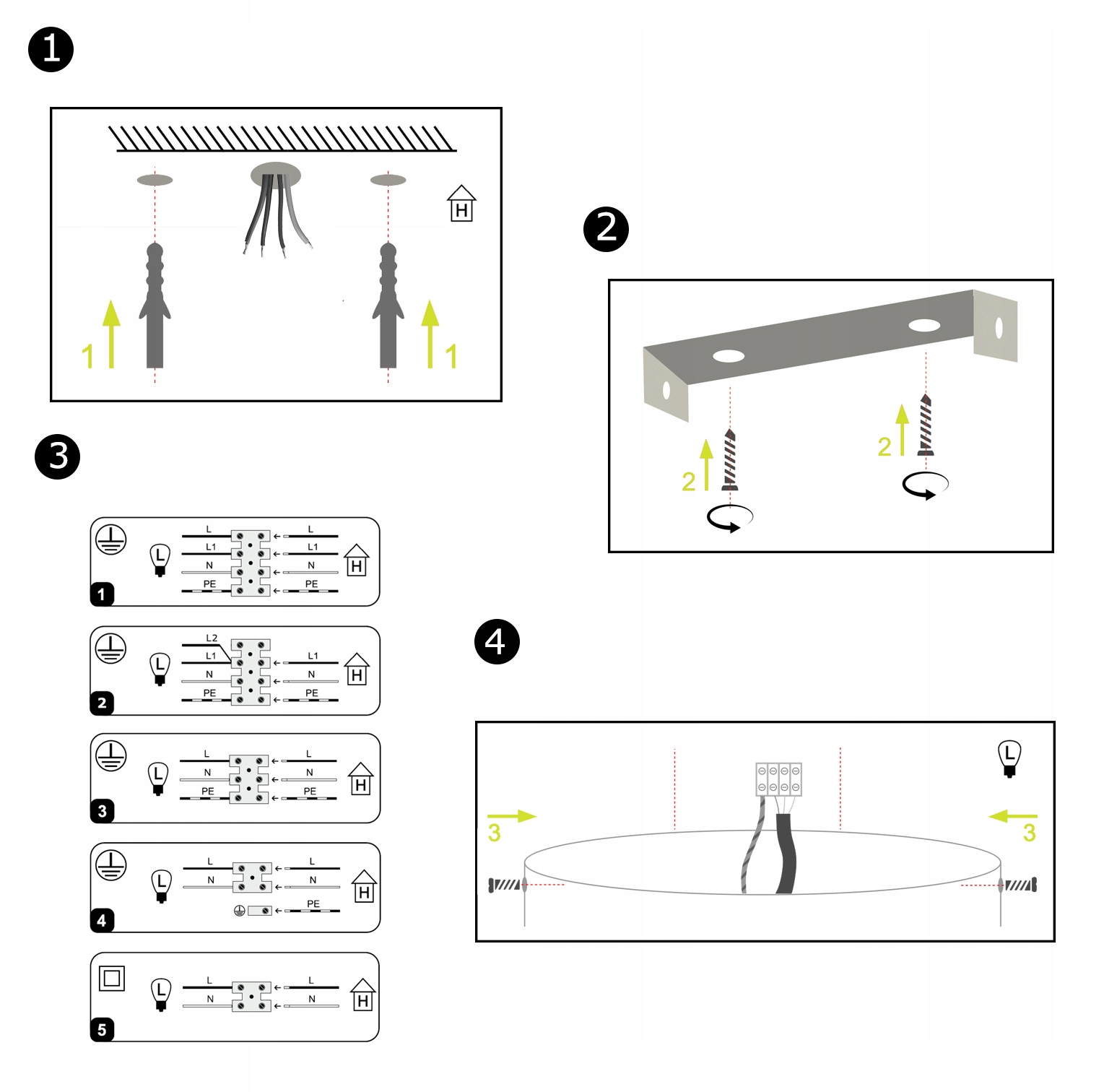 1

H

1 1

2

2 2

3

L L
L1 L1
N N
PE PE
L H
1

L2
L1 L1
N N
PE PE
L H
2

L L
N N
PE PE
L H
3

L L
N N
PE
L H
4

L L
N N
L H
5

4

L

3 3