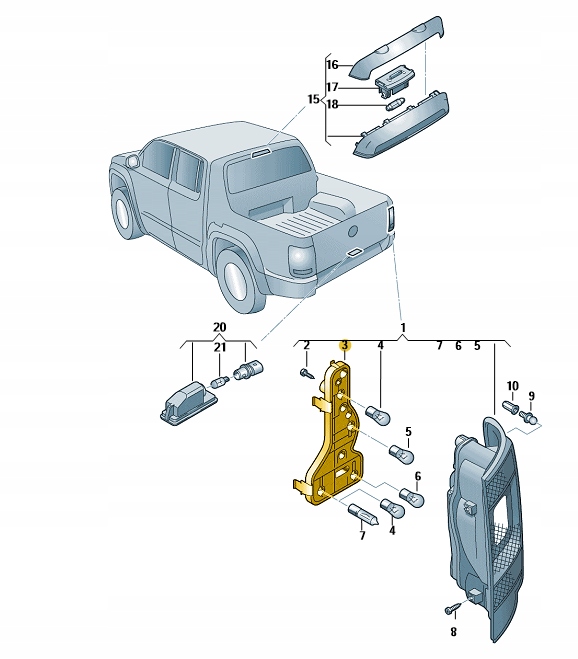 16
17
15
18
20
21
1
2
3
4
7
6
5
10
9
5
6
7
4
8