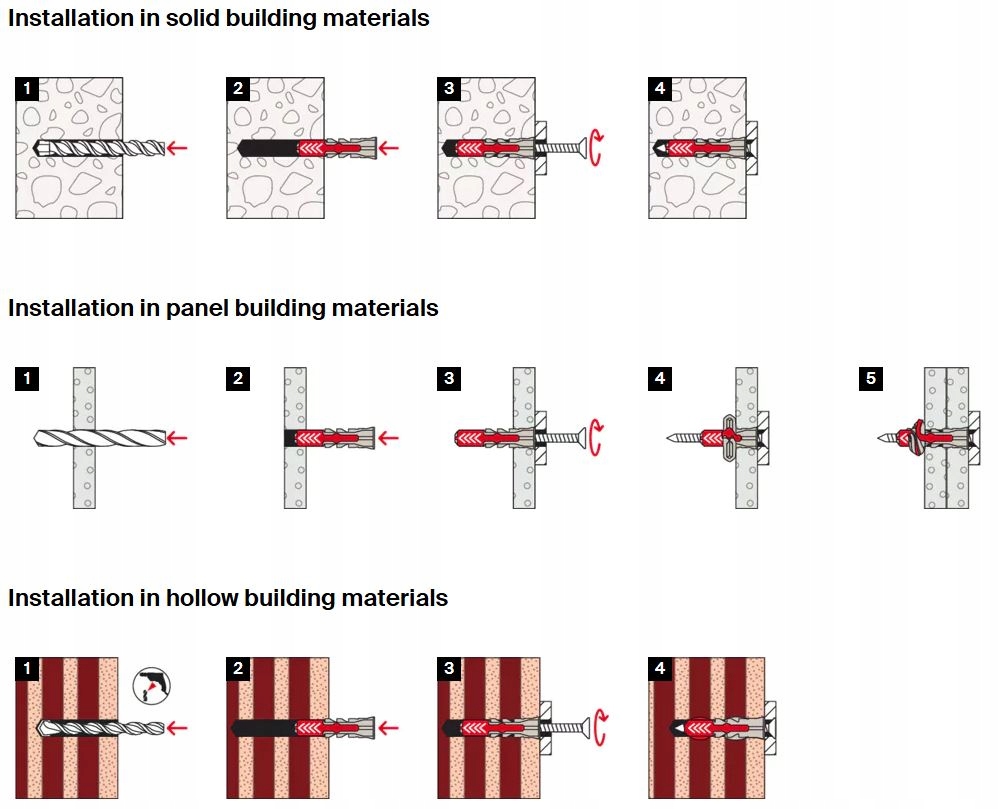 Installation in solid building materials

1

2

3

4

Installation in panel building materials

1

2

3

4

5

Installation in hollow building materials

1

2

3

4