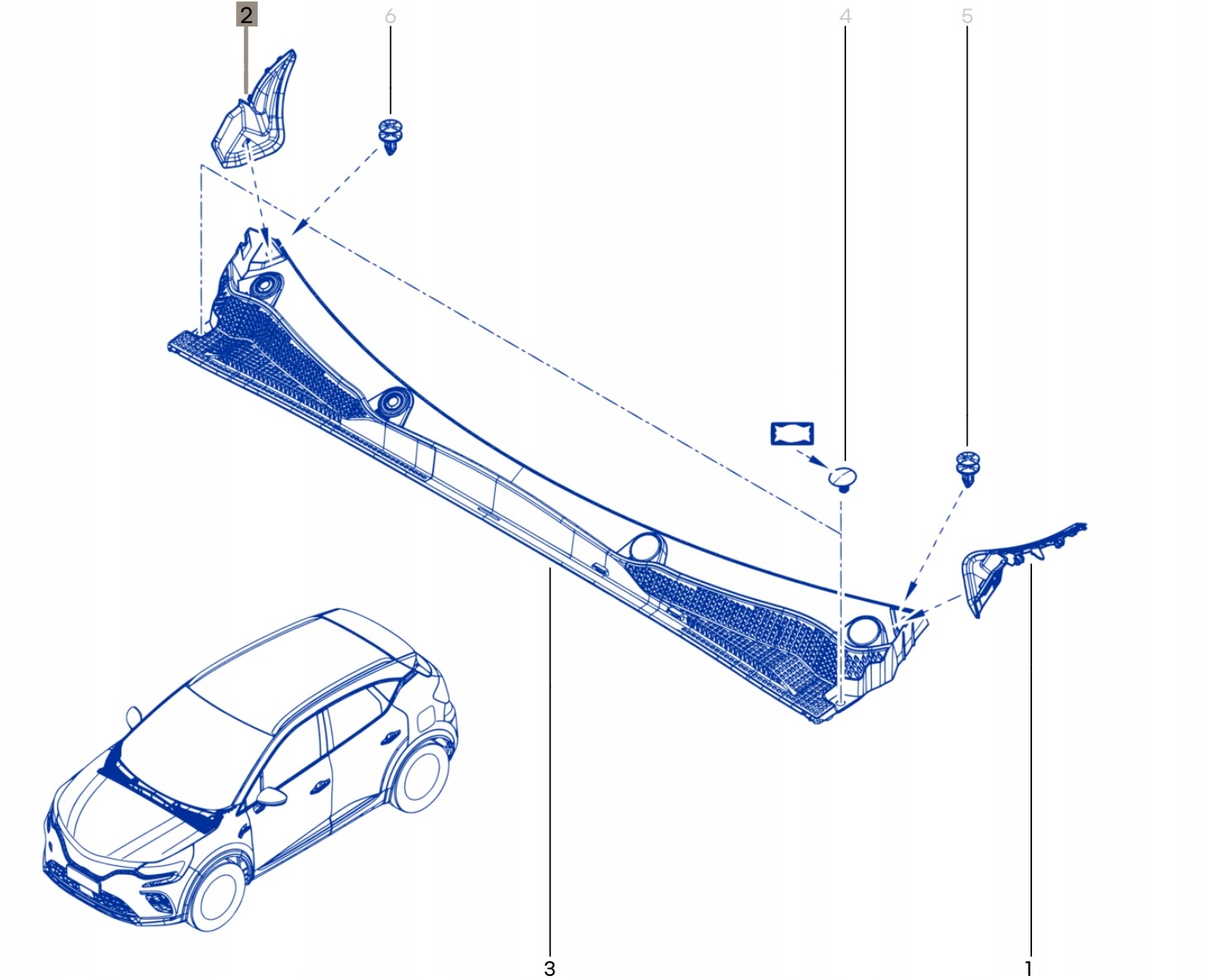 2
6
4
5
3
1