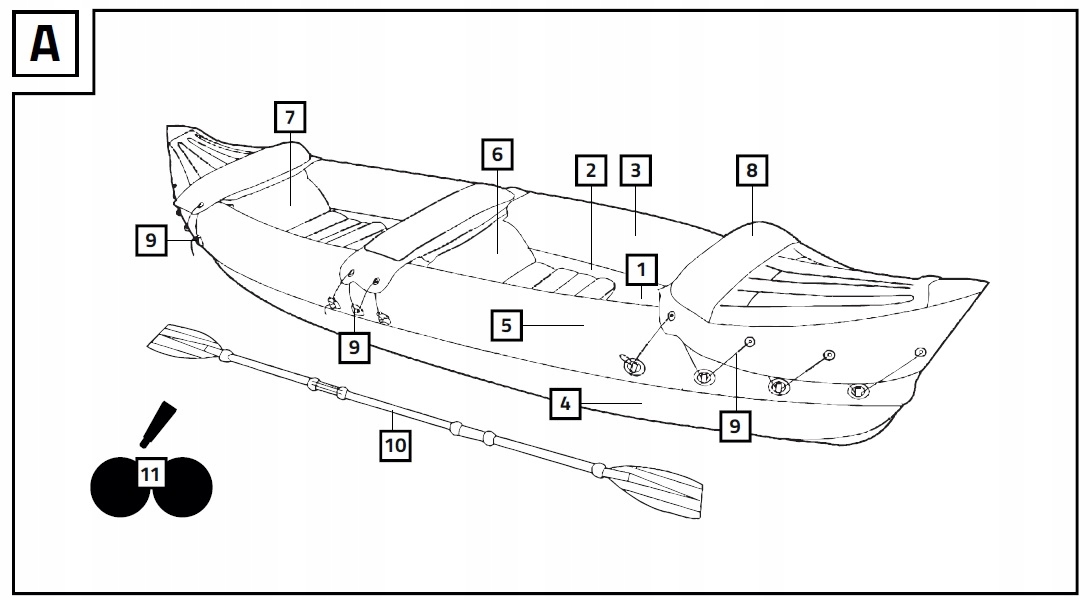 A

7

6

2

3

8

9

1

5

9

4

9

10

11