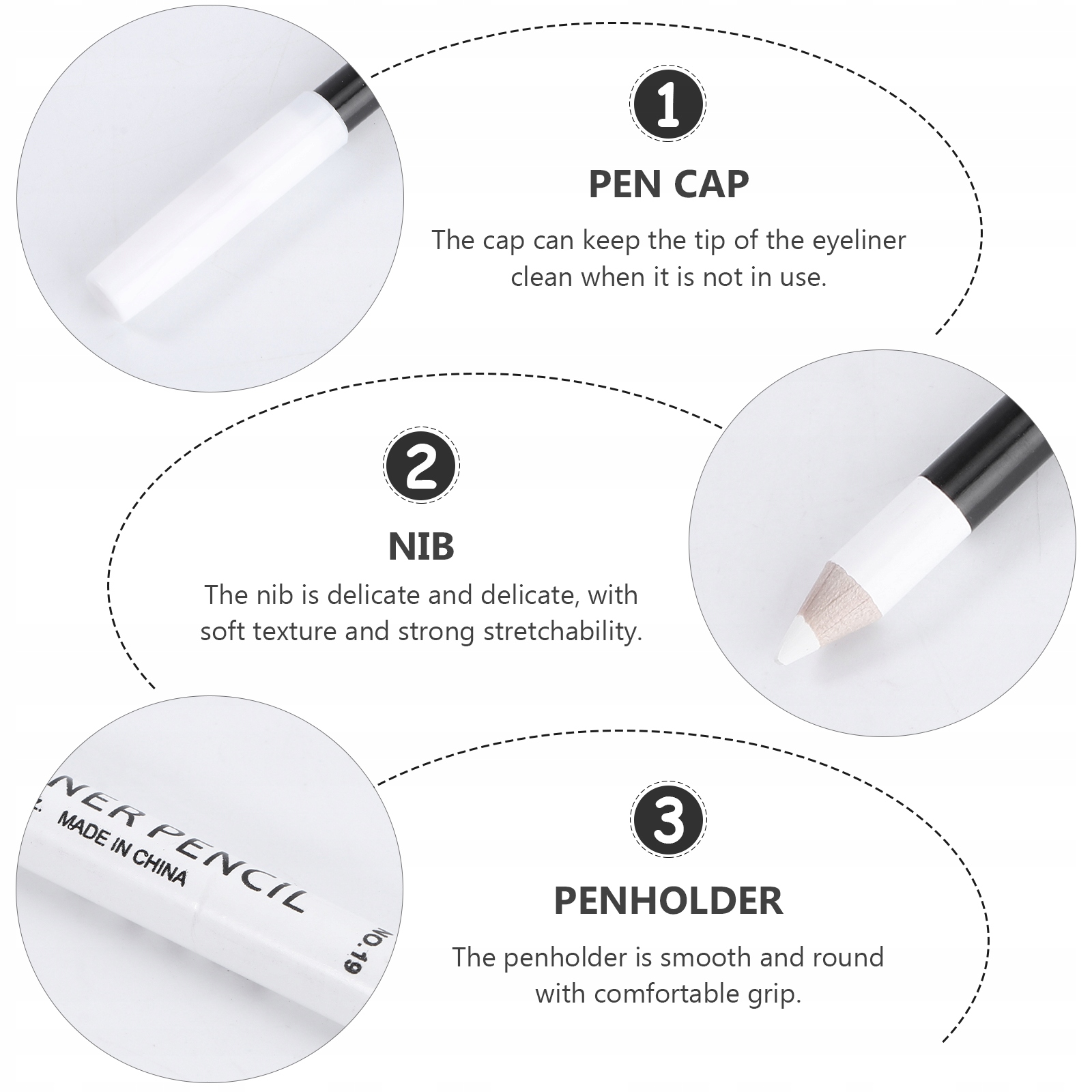 1

PEN CAP

The cap can keep the tip of the eyeliner clean when it is not in use.

2

NIB

The nib is delicate and delicate, with soft texture and strong stretchability.

NER PENCIL
MADE IN CHINA
NO.19

3

PENHOLDER

The penholder is smooth and round with comfortable grip.