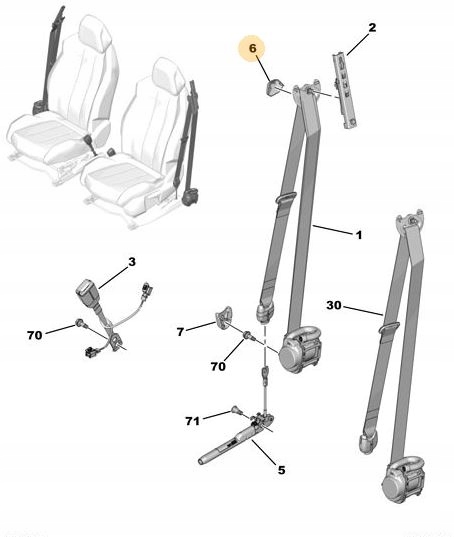 6
2
1
3
30
70
7
70
71
5