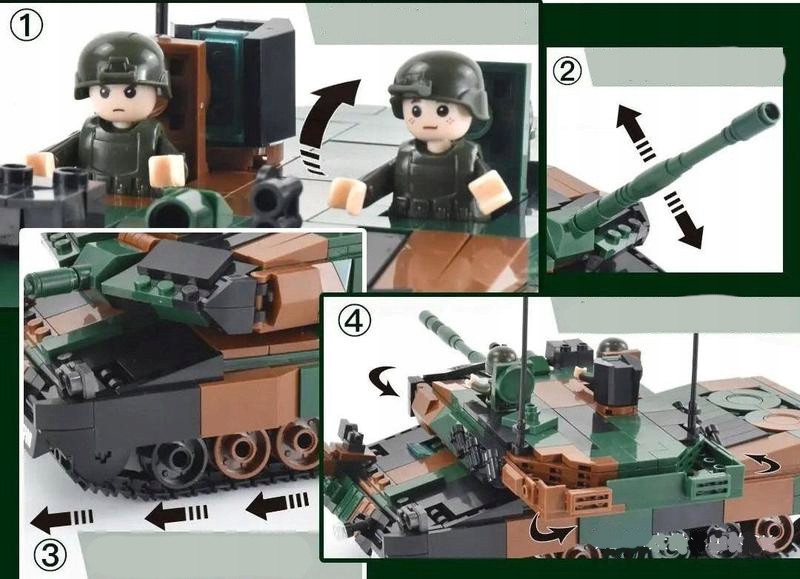 ①

②

③

④