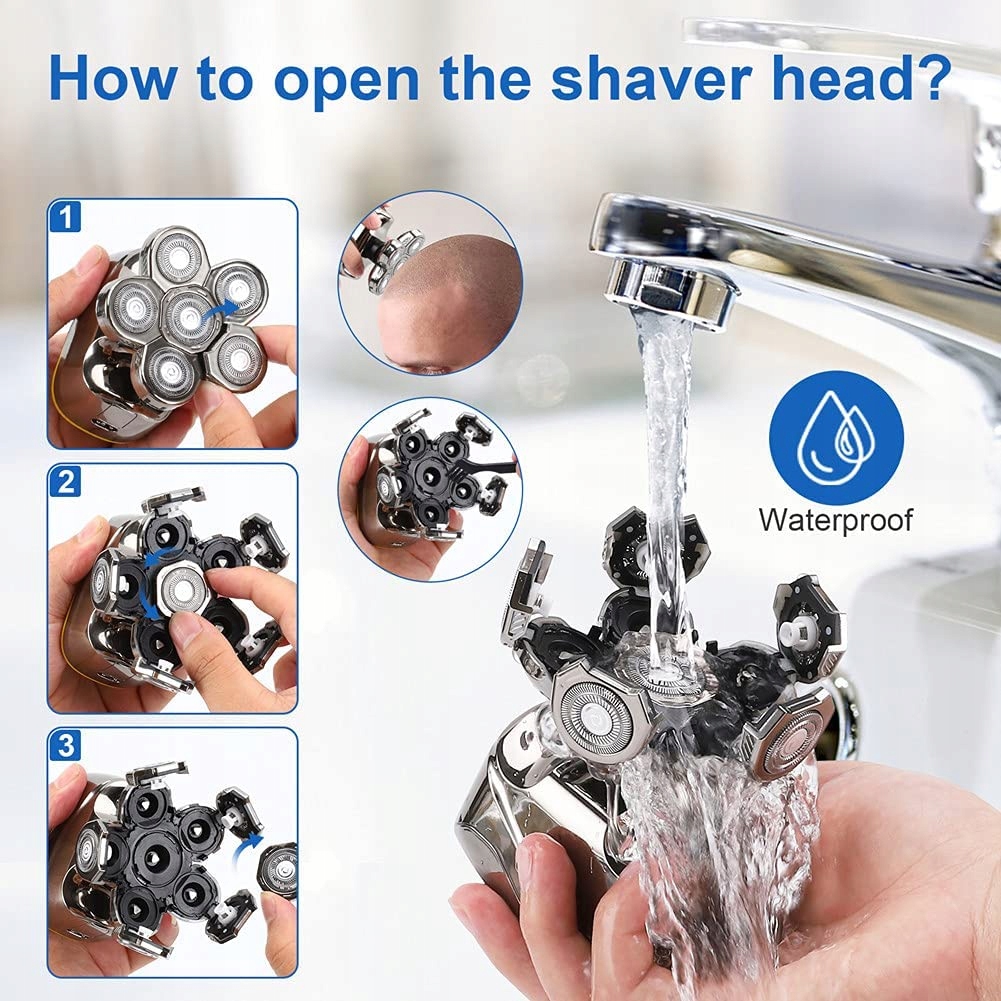 How to open the shaver head?

1

2

3

Waterproof