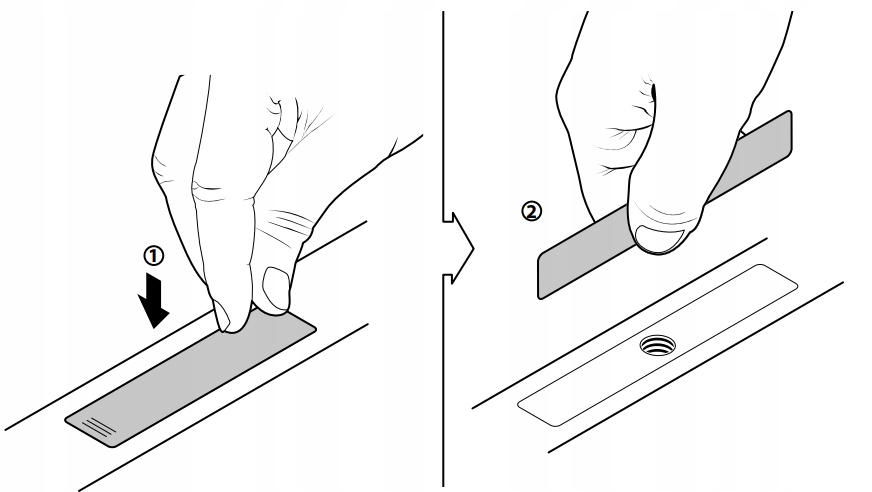 ①

②