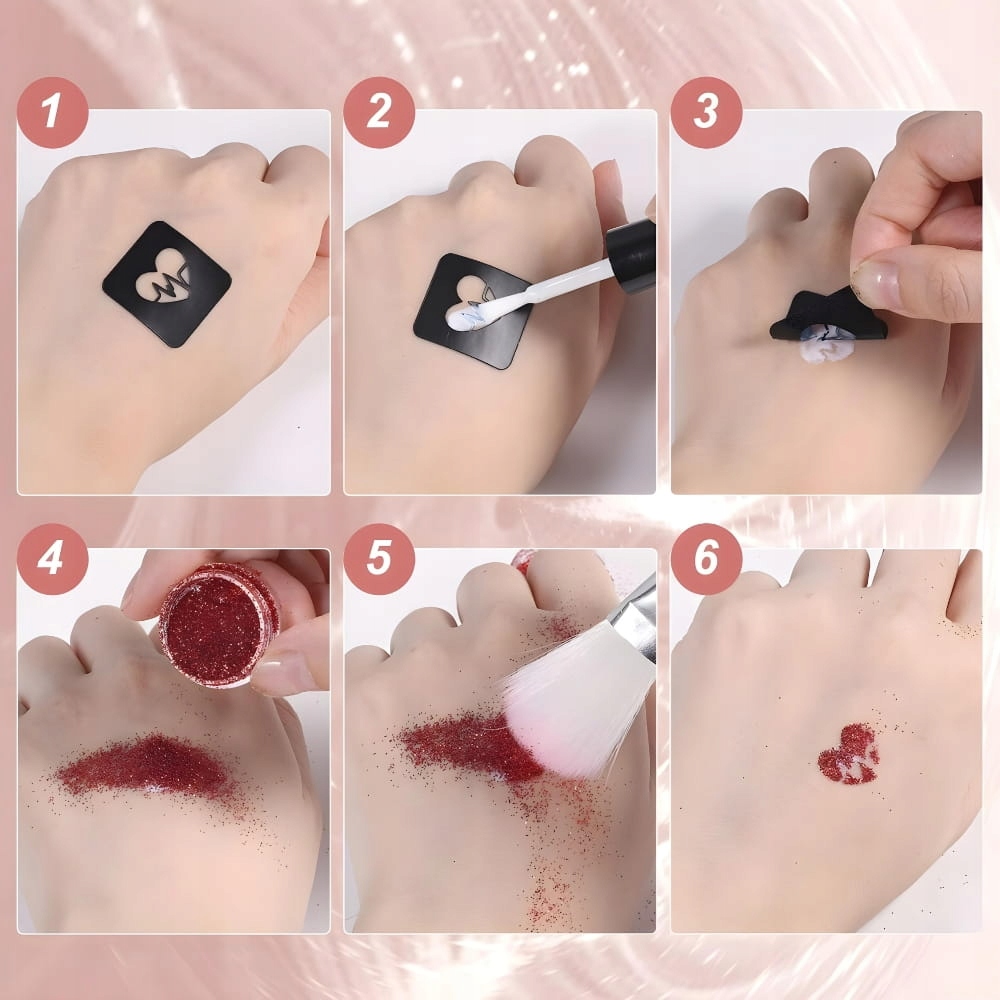 1

2

3

4

5

6