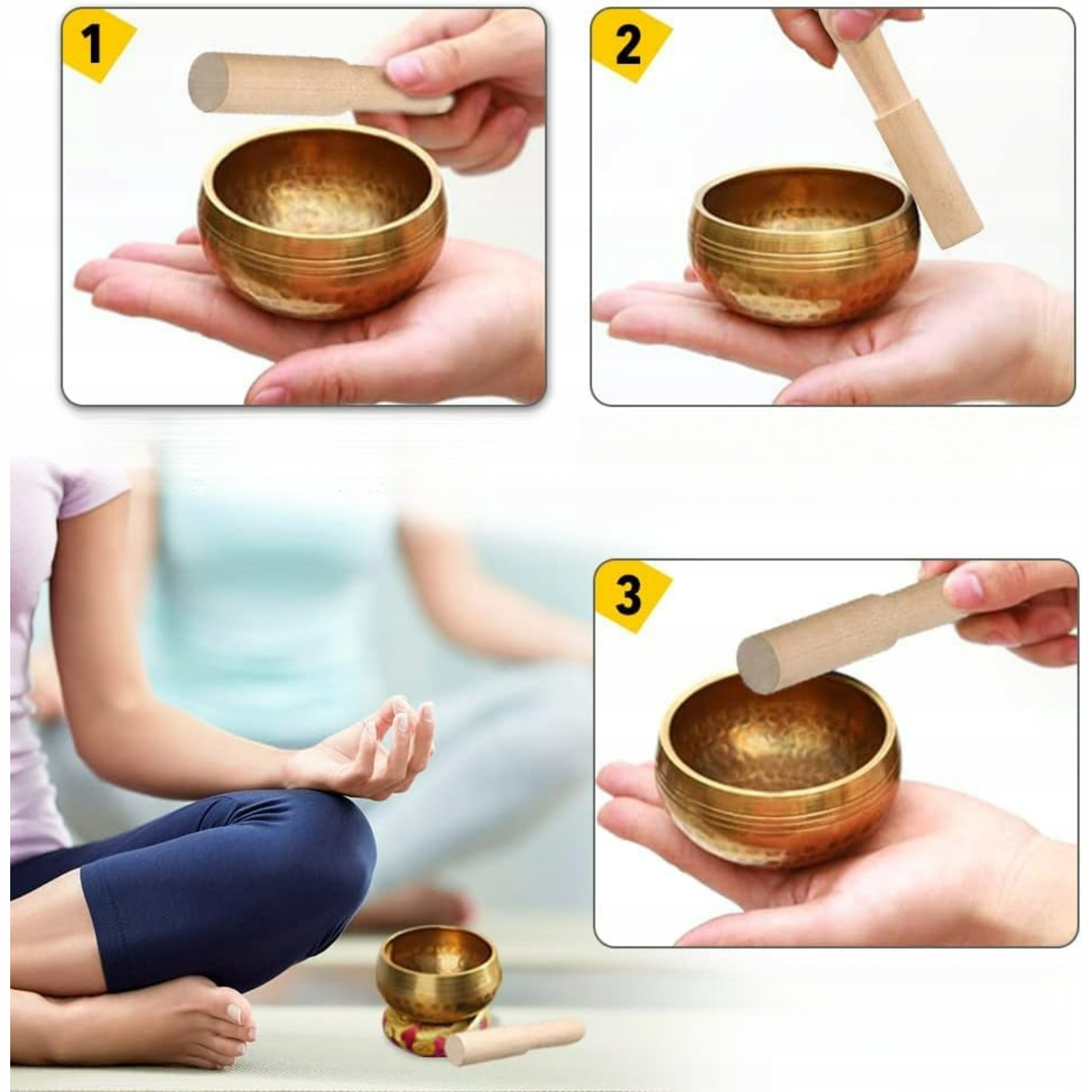 1

2

3