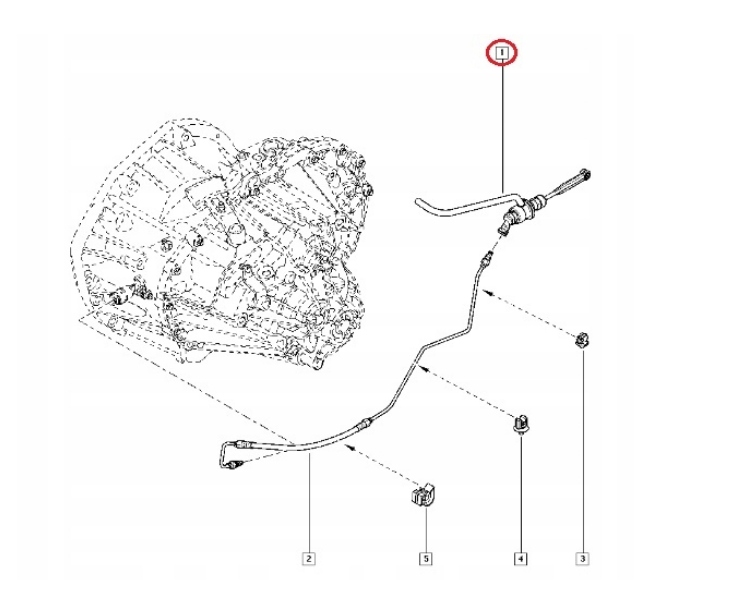 1

2

5

4

3