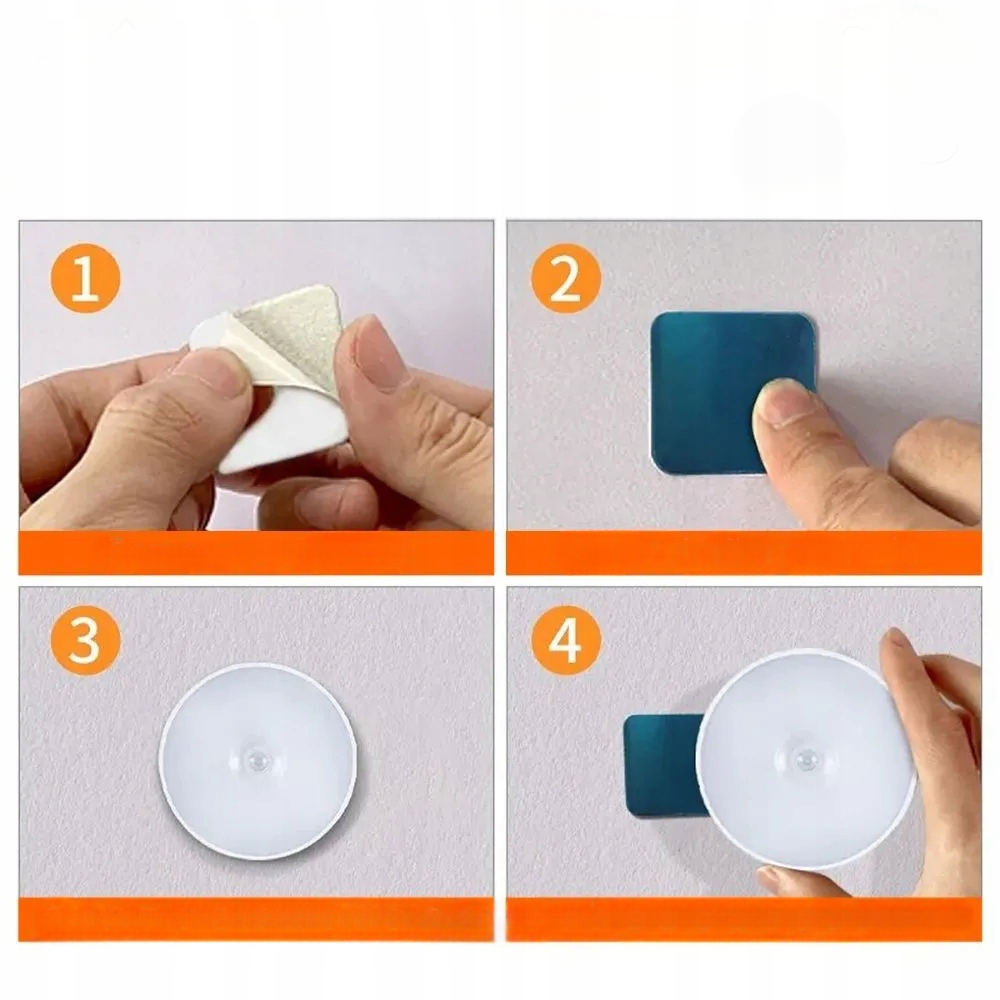 1

2

3

4