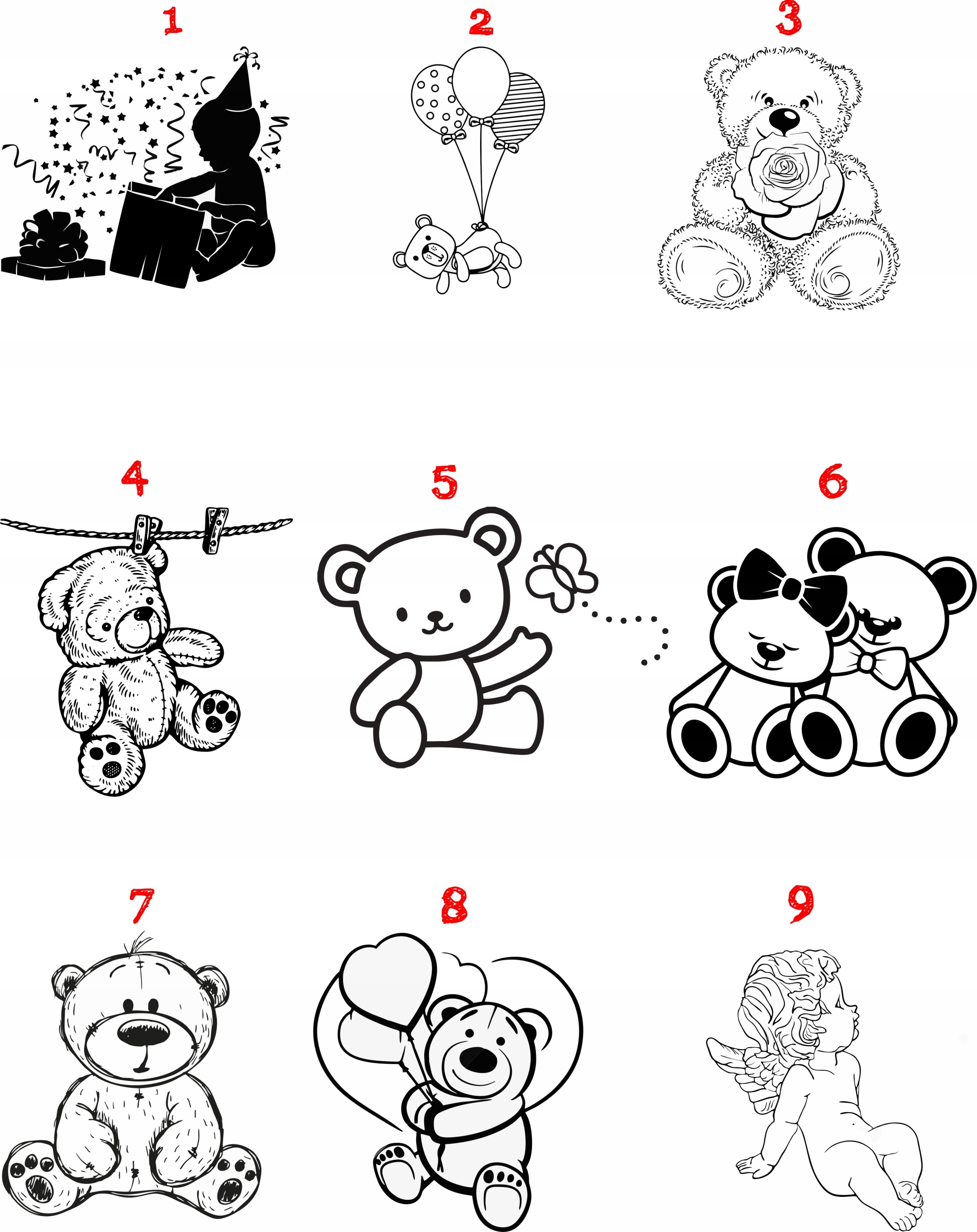 1

2

3

4

5

6

7

8

9